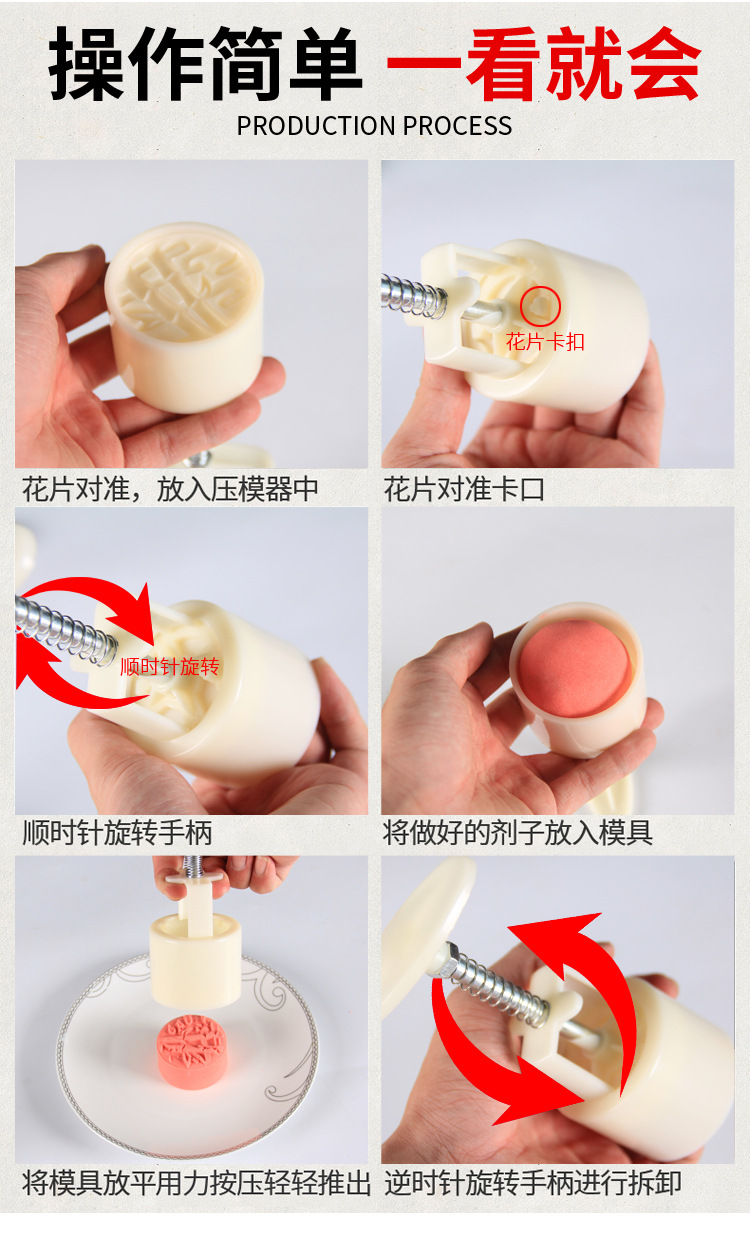 操作简单 一看就会
PRODUCTION PROCESS

花片对准，放入压模器中

花片卡扣
花片对准卡口

顺时针旋转
顺时针旋转手柄

将做好的剂子放入模具

将模具放平用力按压轻轻推出

逆时针旋转手柄进行拆卸