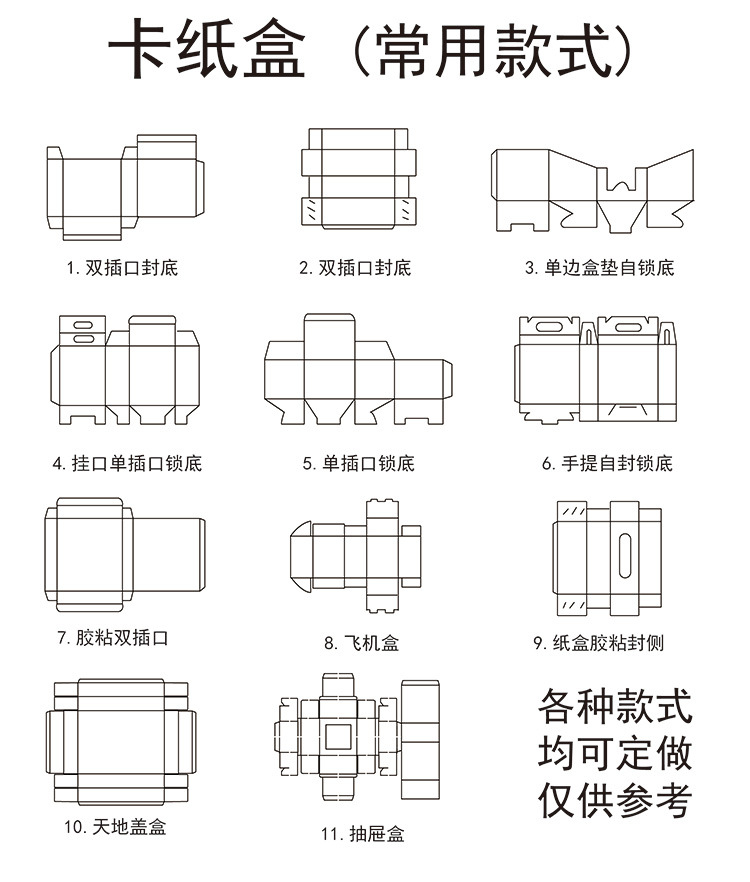 卡纸盒（常用款式）

1. 双插口封底

2. 双插口封底

3. 单边盒垫自锁底

4. 挂口单插口锁底

5. 单插口锁底

6. 手提自封锁底

7. 胶粘双插口

8. 飞机盒

9. 纸盒胶粘封侧

10. 天地盖盒

11. 抽屉盒

各种款式
均可定做
仅供参考