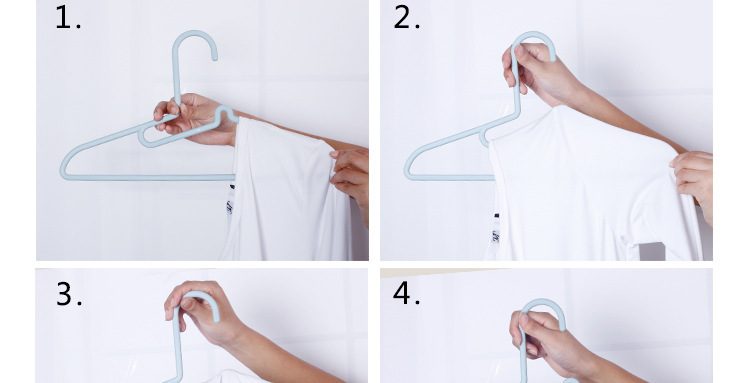 1.

2.

3.

4.