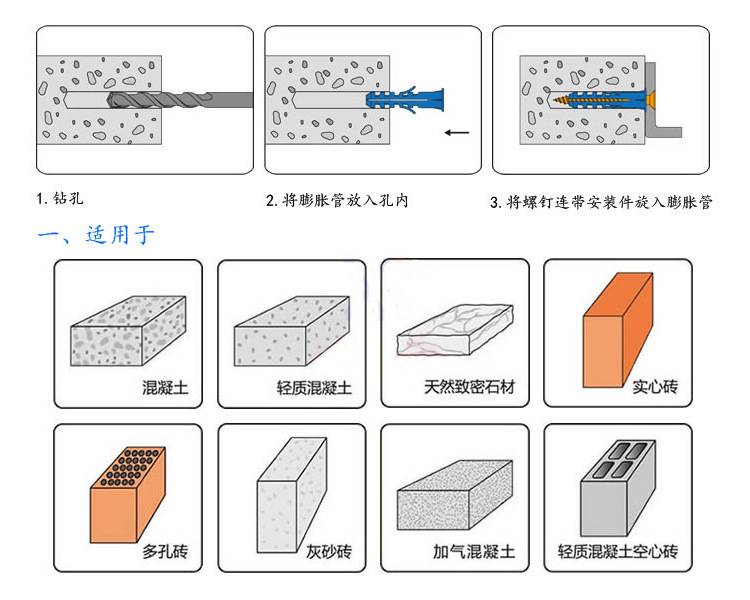 1. 钻孔

2. 将膨胀管放入孔内

3. 将螺钉连带安装件旋入膨胀管

一、适用于

混凝土

轻质混凝土

天然致密石材

实心砖

多孔砖

灰砂砖

加气混凝土

轻质混凝土空心砖