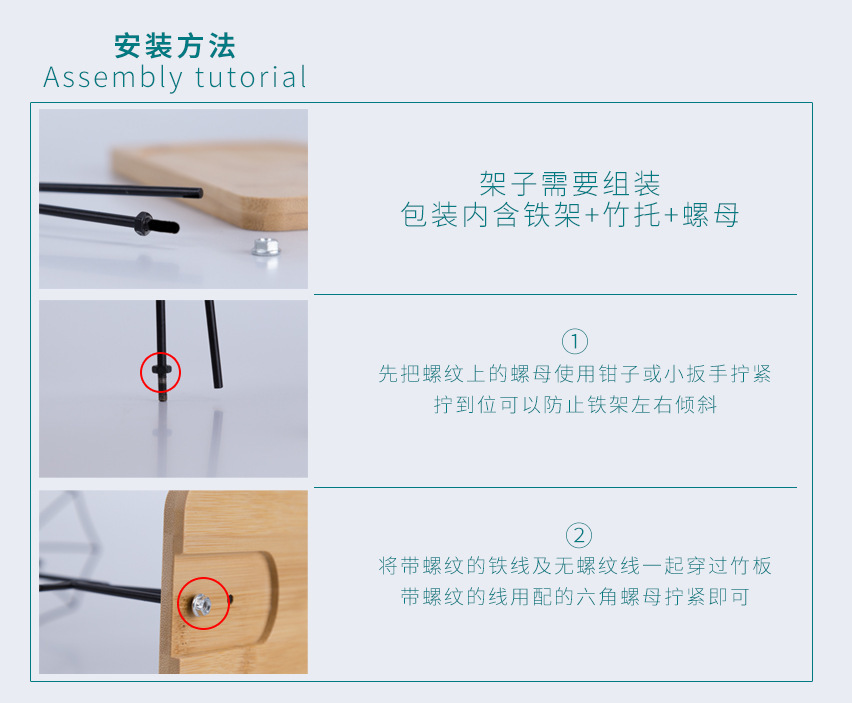 安装方法
Assembly tutorial

架子需要组装
包装内含铁架+竹托+螺母

①
先把螺纹上的螺母使用钳子或小扳手拧紧
拧到位可以防止铁架左右倾斜

②
将带螺纹的铁线及无螺纹线一起穿过竹板
带螺纹的线用配的六角螺母拧紧即可