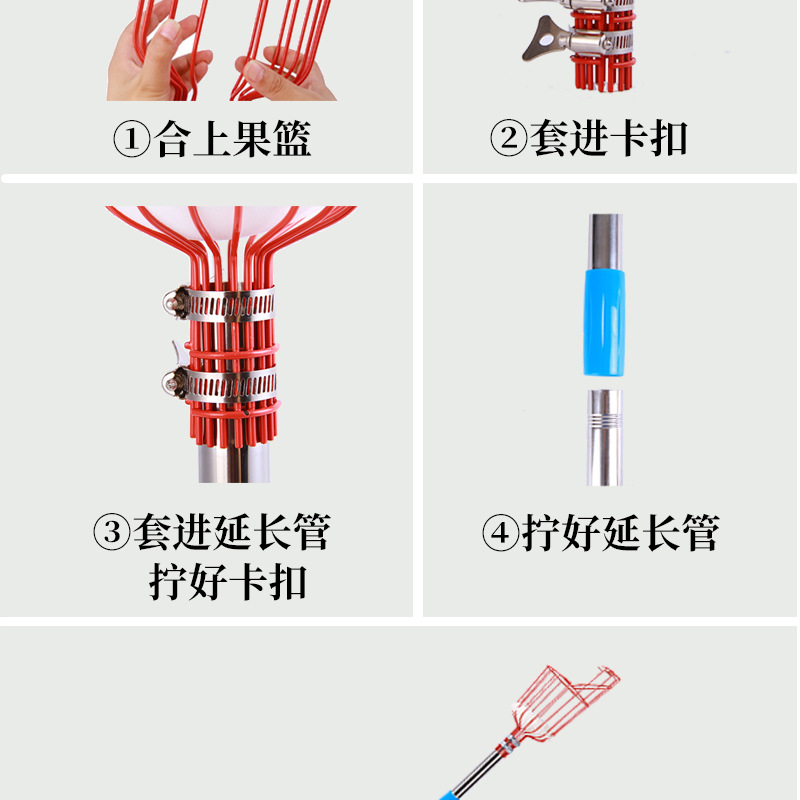 ①合上果篮

②套进卡扣

③套进延长管
拧好卡扣

④拧好延长管