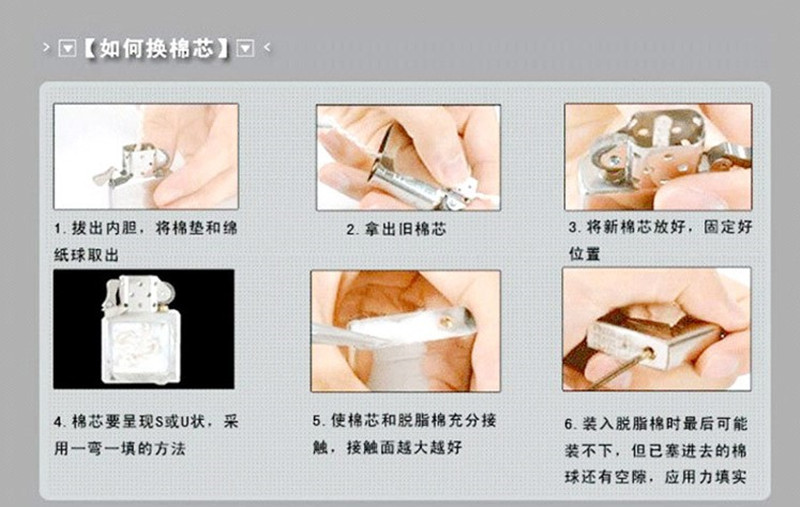 【如何换棉芯】

1. 拔出内胆，将棉垫和绵纸球取出

2. 拿出旧棉芯

3. 将新棉芯放好，固定好位置

4. 棉芯要呈现S或U状，采用一弯一填的方法

5. 使棉芯和脱脂棉充分接触，接触面越大越好

6. 装入脱脂棉时最后可能装不下，但已塞进去的棉球还有空隙，应用力填实