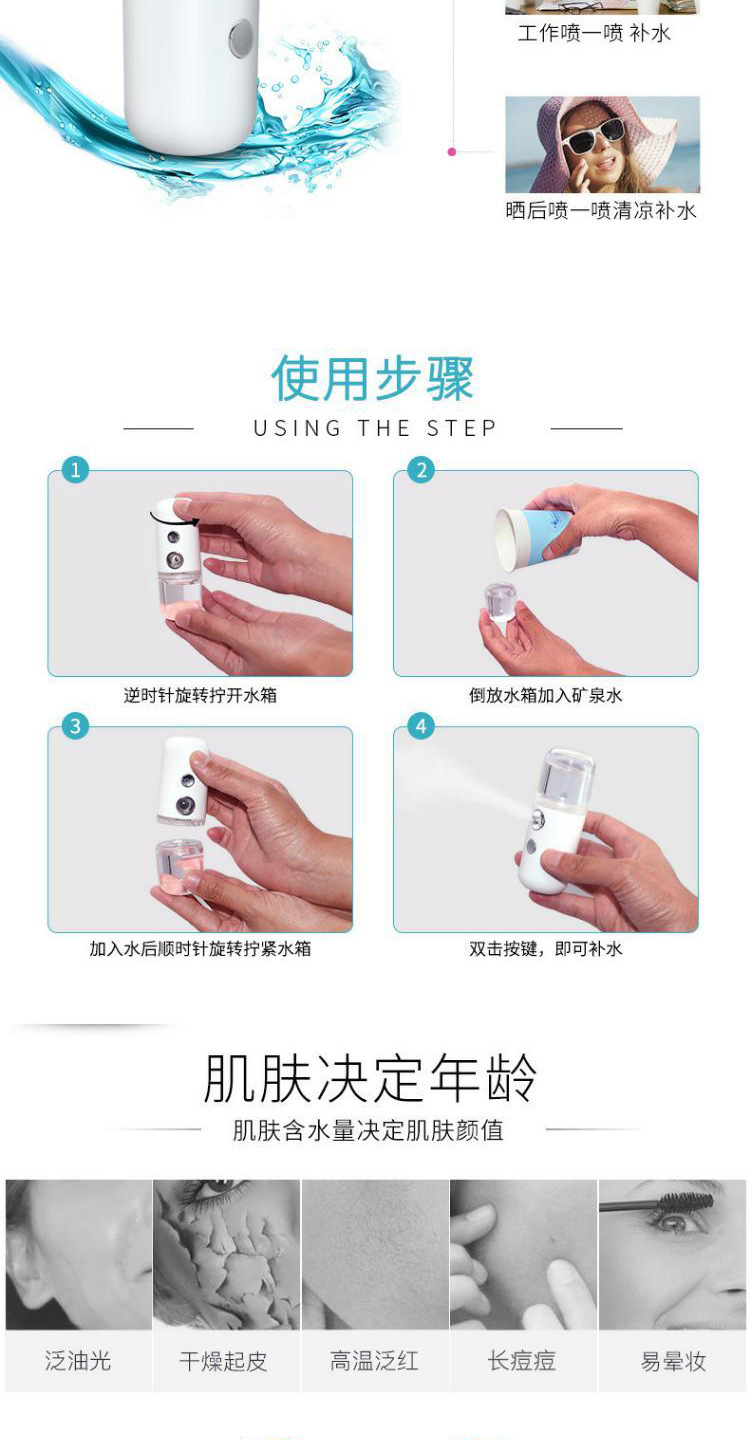 工作喷一喷 补水

晒后喷一喷清凉补水

使用步骤

USING THE STEP

1

逆时针旋转拧开水箱

2

倒放水箱加入矿泉水

3

加入水后顺时针旋转拧紧水箱

4

双击按键，即可补水

肌肤决定年龄

肌肤含水量决定肌肤颜值

泛油光

干燥起皮

高温泛红

长痘痘

易晕妆