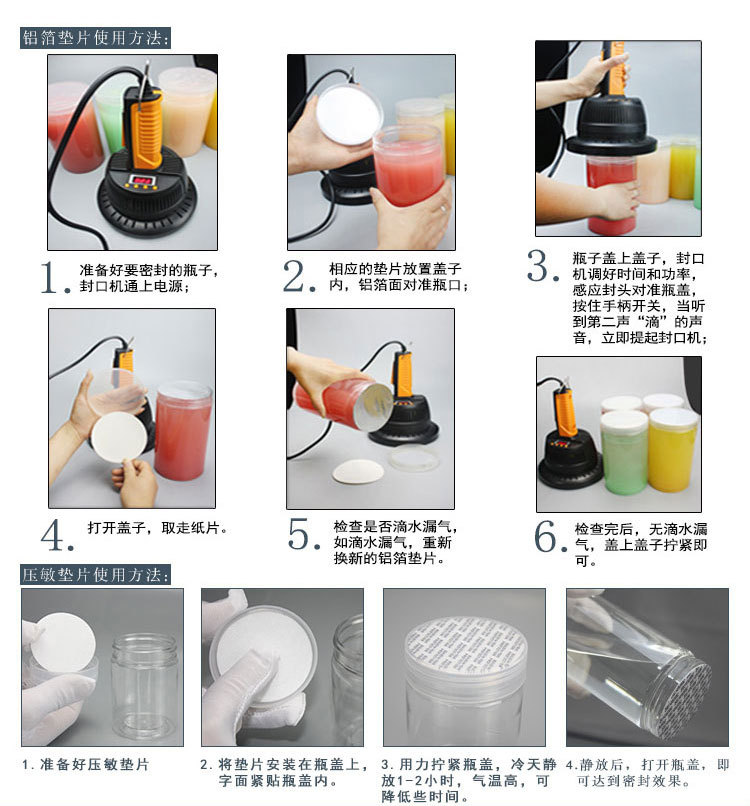 铝箔垫片使用方法:

1. 准备好要密封的瓶子，封口机通上电源；

2. 相应的垫片放置盖子内，铝箔面对准瓶口；

3. 瓶子盖上盖子，封口机调好时间和功率，感应封头对准瓶盖，按住手柄开关，当听到第二声“滴”的声音，立即提起封口机；

4. 打开盖子，取走纸片。

5. 检查是否滴水漏气，如滴水漏气，重新换新的铝箔垫片。

6. 检查完后，无滴水漏气，盖上盖子拧紧即可。

压敏垫片使用方法:

1. 准备好压敏垫片

2. 将垫片安装在瓶盖上，字面紧贴瓶盖内。

3. 用力拧紧瓶盖，冷天静放1-2小时，气温高，可降低些时间。

4. 静放后，打开瓶盖，即可达到密封效果。