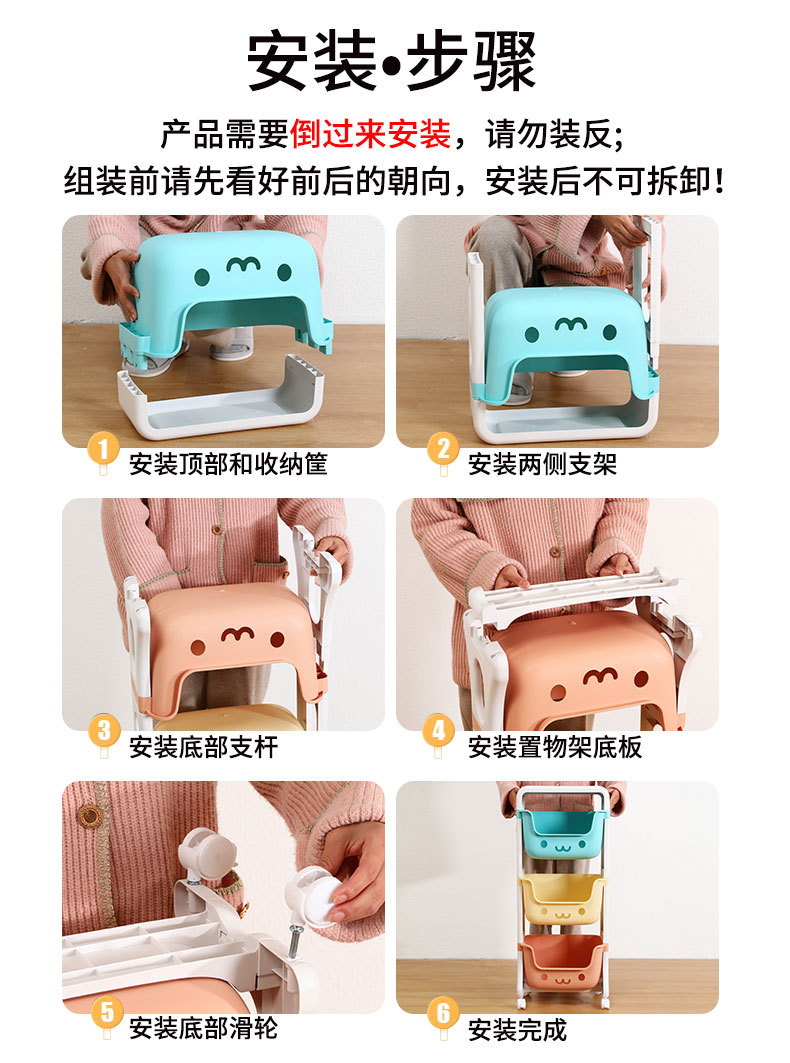 安装•步骤

产品需要倒过来安装，请勿装反;
组装前请先看好前后的朝向，安装后不可拆卸!

1 安装顶部和收纳筐

2 安装两侧支架

3 安装底部支杆

4 安装置物架底板

5 安装底部滑轮

6 安装完成