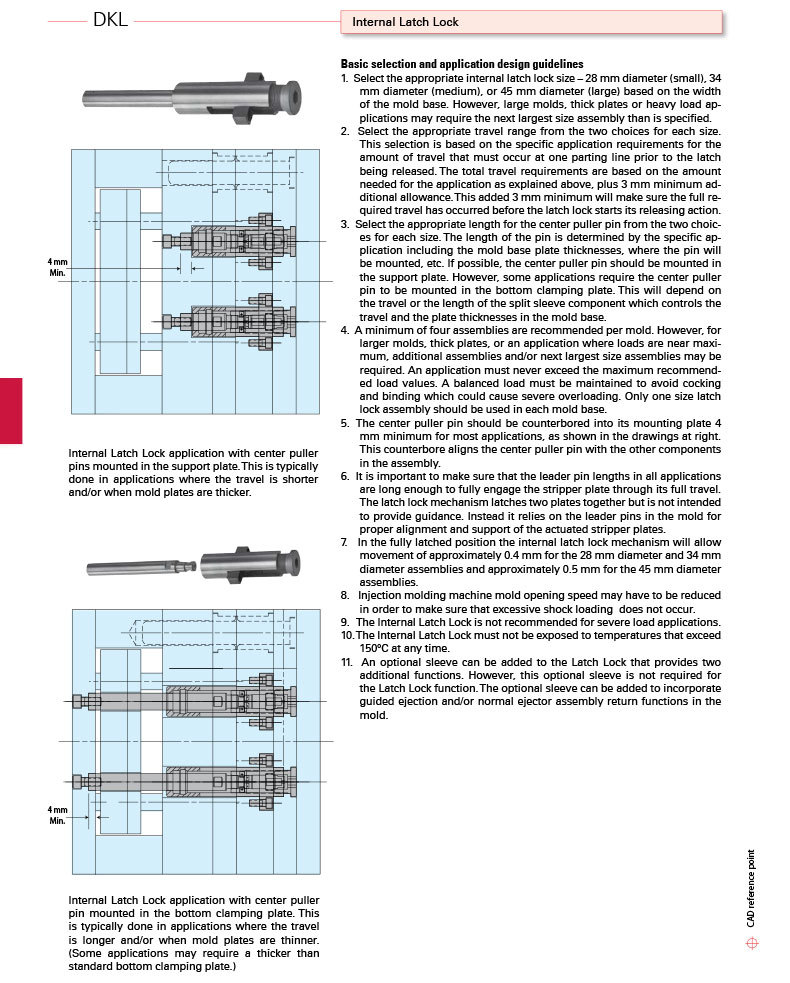 DKL

Internal Latch Lock

4 mm Min.

Internal Latch Lock application with center puller pins mounted in the support plate. This is typically done in applications where the travel is shorter and/or when mold plates are thicker.

4 mm Min.

Internal Latch Lock application with center puller pin mounted in the bottom clamping plate. This is typically done in applications where the travel is longer and/or when mold plates are thinner. (Some applications may require a thicker than standard bottom clamping plate.)

Basic selection and application design guidelines

1. Select the appropriate internal latch lock size – 28 mm diameter (small), 34 mm diameter (medium), or 45 mm diameter (large) based on the width of the mold base. However, large molds, thick plates or heavy load applications may require the next largest size assembly than is specified.
2. Select the appropriate travel range from the two choices for each size. This selection is based on the specific application requirements for the amount of travel that must occur at one parting line prior to the latch being released. The total travel requirements are based on the amount needed for the application as explained above, plus 3 mm minimum additional allowance. This added 3 mm minimum will make sure the full required travel has occurred before the latch lock starts its releasing action.
3. Select the appropriate length for the center puller pin from the two choices for each size. The length of the pin is determined by the specific application including the mold base plate thicknesses, where the pin will be mounted, etc. If possible, the center puller pin should be mounted in the support plate. However, some applications require the center puller pin to be mounted in the bottom clamping plate. This will depend on the travel or the length of the split sleeve component which controls the travel and the plate thicknesses in the mold base.
4. A minimum of four assemblies are recommended per mold. However, for larger molds, thick plates, or an application where loads are near maximum, additional assemblies and/or next largest size assemblies may be required. An application must never exceed the maximum recommended load values. A balanced load must be maintained to avoid cocking and binding which could cause severe overloading. Only one size latch lock assembly should be used in each mold base.
5. The center puller pin should be counterbored into its mounting plate 4 mm minimum for most applications, as shown in the drawings at right. This counterbore aligns the center puller pin with the other components in the assembly.
6. It is important to make sure that the leader pin lengths in all applications are long enough to fully engage the stripper plate through its full travel. The latch lock mechanism latches two plates together but is not intended to provide guidance. Instead it relies on the leader pins in the mold for proper alignment and support of the actuated stripper plates.
7. In the fully latched position the internal latch lock mechanism will allow movement of approximately 0.4 mm for the 28 mm diameter and 34 mm diameter assemblies and approximately 0.5 mm for the 45 mm diameter assemblies.
8. Injection molding machine mold opening speed may have to be reduced in order to make sure that excessive shock loading does not occur.
9. The Internal Latch Lock is not recommended for severe load applications.
10. The Internal Latch Lock must not be exposed to temperatures that exceed 150°C at any time.
11. An optional sleeve can be added to the Latch Lock that provides two additional functions. However, this optional sleeve is not required for the Latch Lock function. The optional sleeve can be added to incorporate guided ejection and/or normal ejector assembly return functions in the mold.

CAD reference point