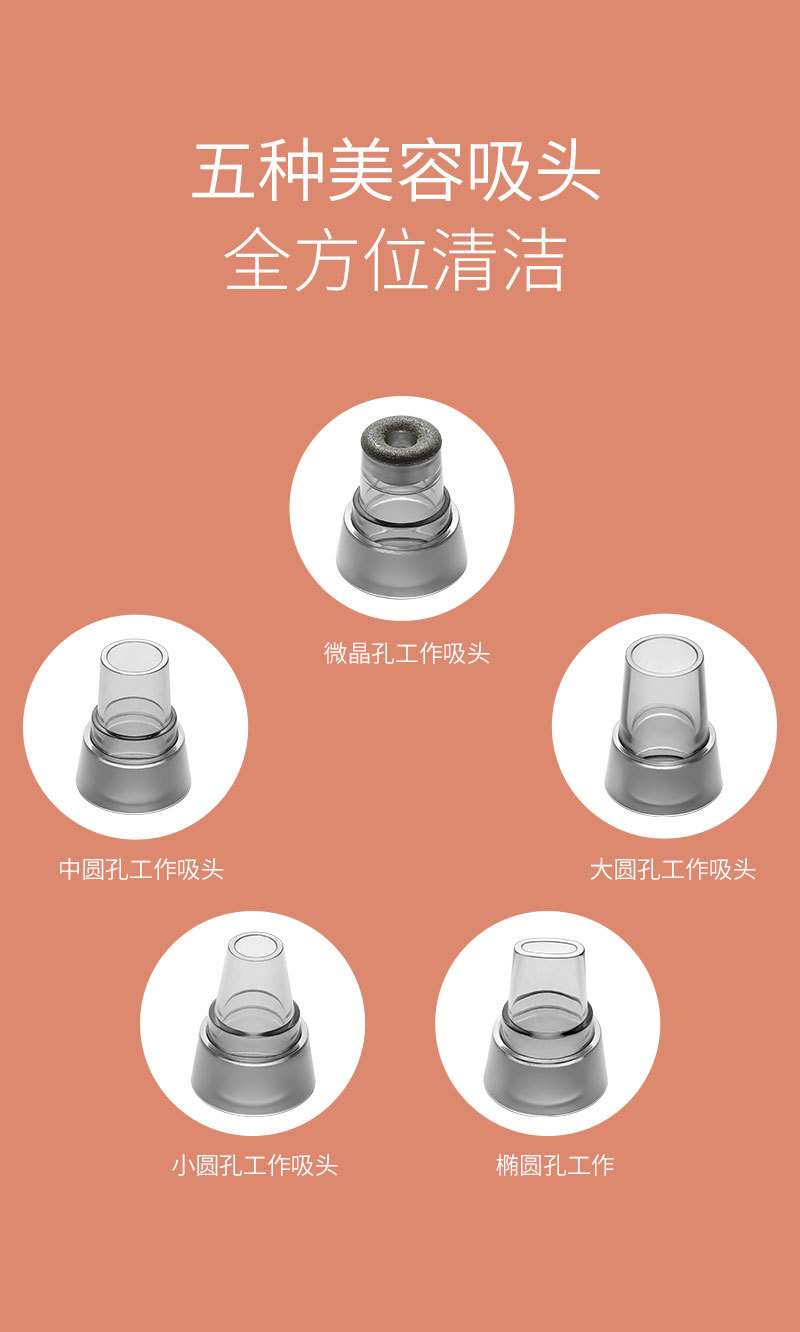 五种美容吸头
全方位清洁

微晶孔工作吸头

中圆孔工作吸头

大圆孔工作吸头

小圆孔工作吸头

椭圆孔工作