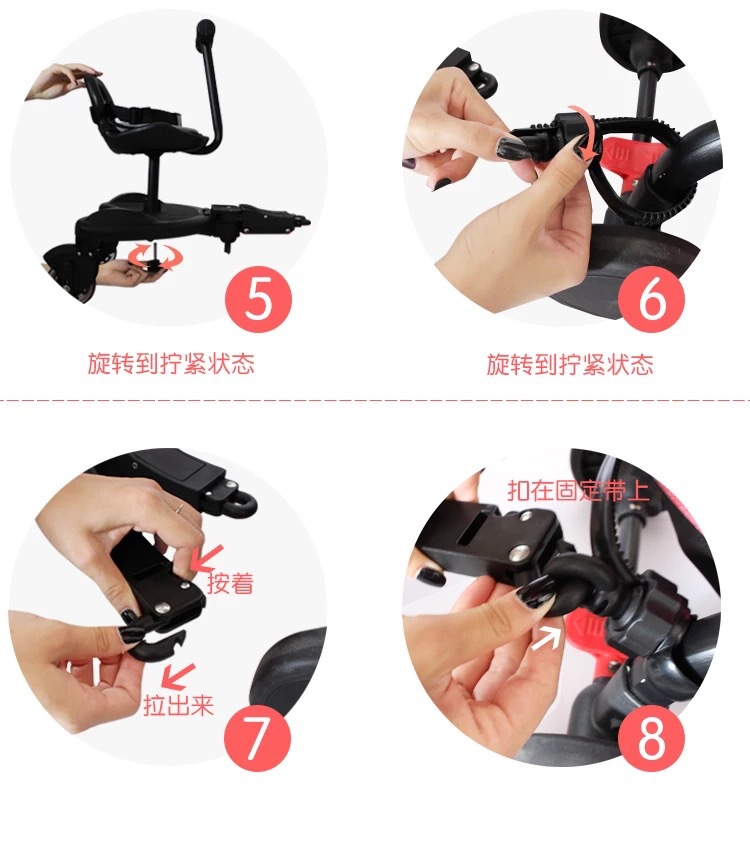 5

旋转到拧紧状态

6

旋转到拧紧状态

按着

拉出来

7

扣在固定带上

8