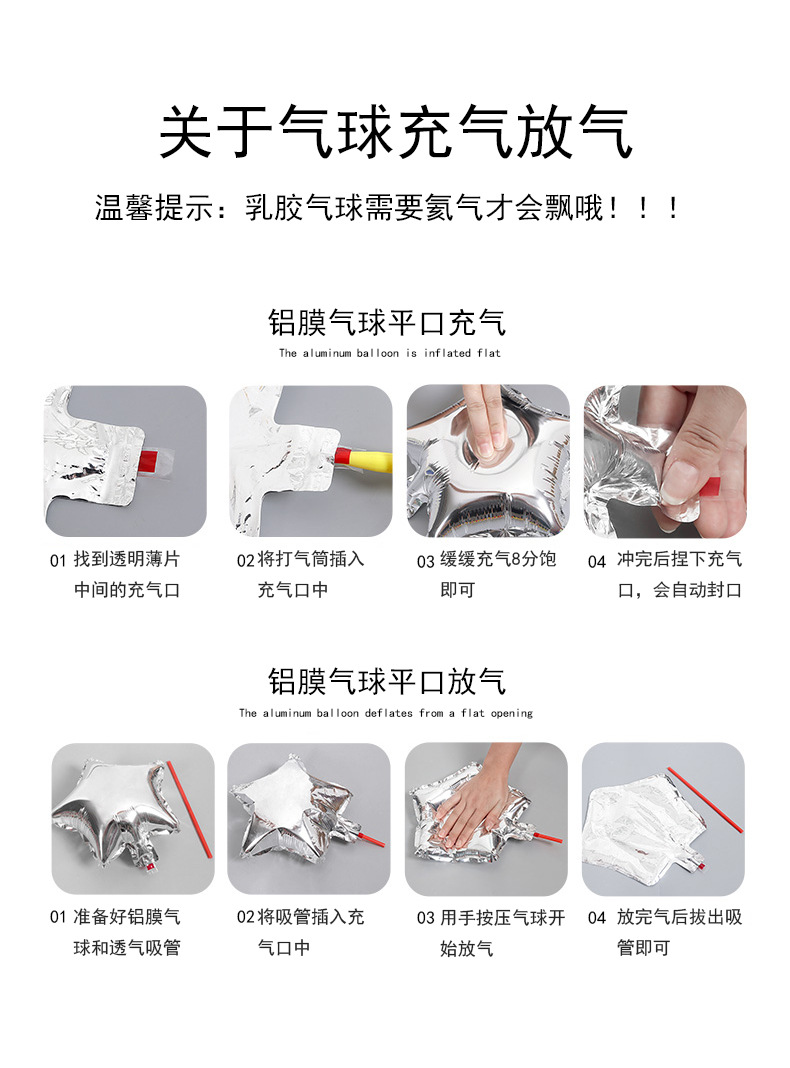 关于气球充气放气

温馨提示：乳胶气球需要氦气才会飘哦！！！

铝膜气球平口充气

The aluminum balloon is inflated flat

01 找到透明薄片中间的充气口

02 将打气筒插入充气口中

03 缓缓充气8分饱即可

04 冲完后捏下充气口，会自动封口

铝膜气球平口放气

The aluminum balloon deflates from a flat opening

01 准备好铝膜气球和透气吸管

02 将吸管插入充气口中

03 用手按压气球开始放气

04 放完气后拔出吸管即可