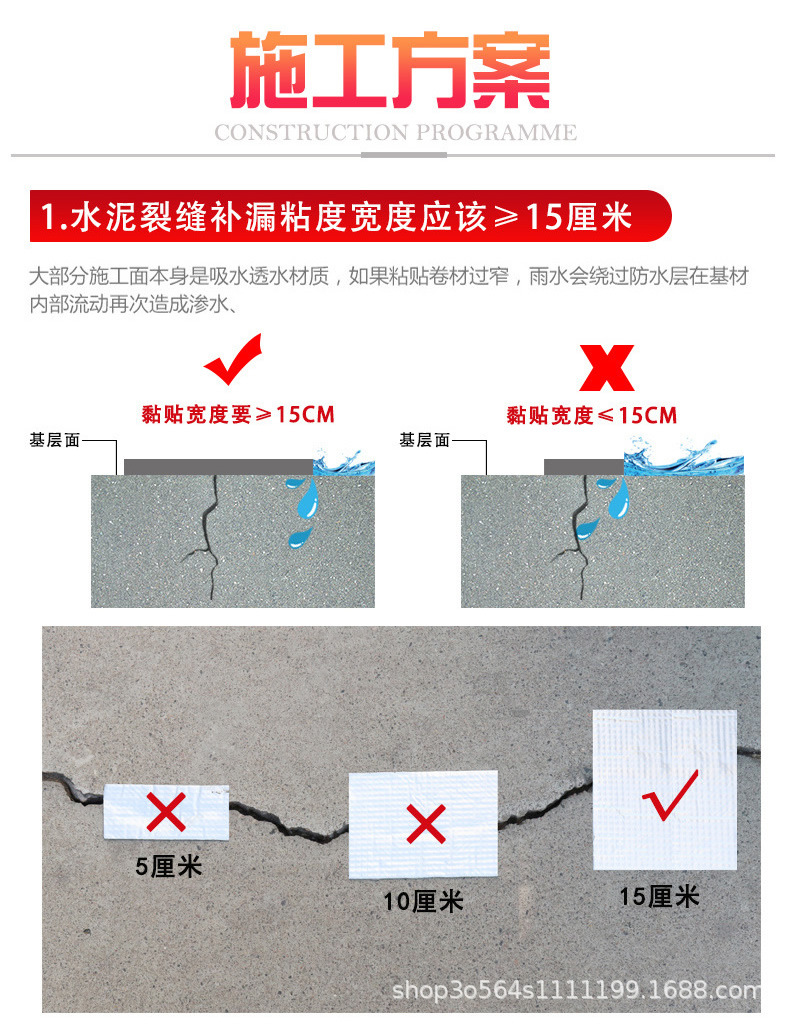 施工方案

CONSTRUCTION PROGRAMME

1.水泥裂缝补漏粘度宽度应该≥15厘米

大部分施工面本身是吸水透水材质，如果粘贴卷材过窄，雨水会绕过防水层在基材内部流动再次造成渗水、

黏贴宽度要≥15CM

基层面

黏贴宽度≤15CM

基层面

5厘米

10厘米

15厘米

shop3o564s1111199.1688.com