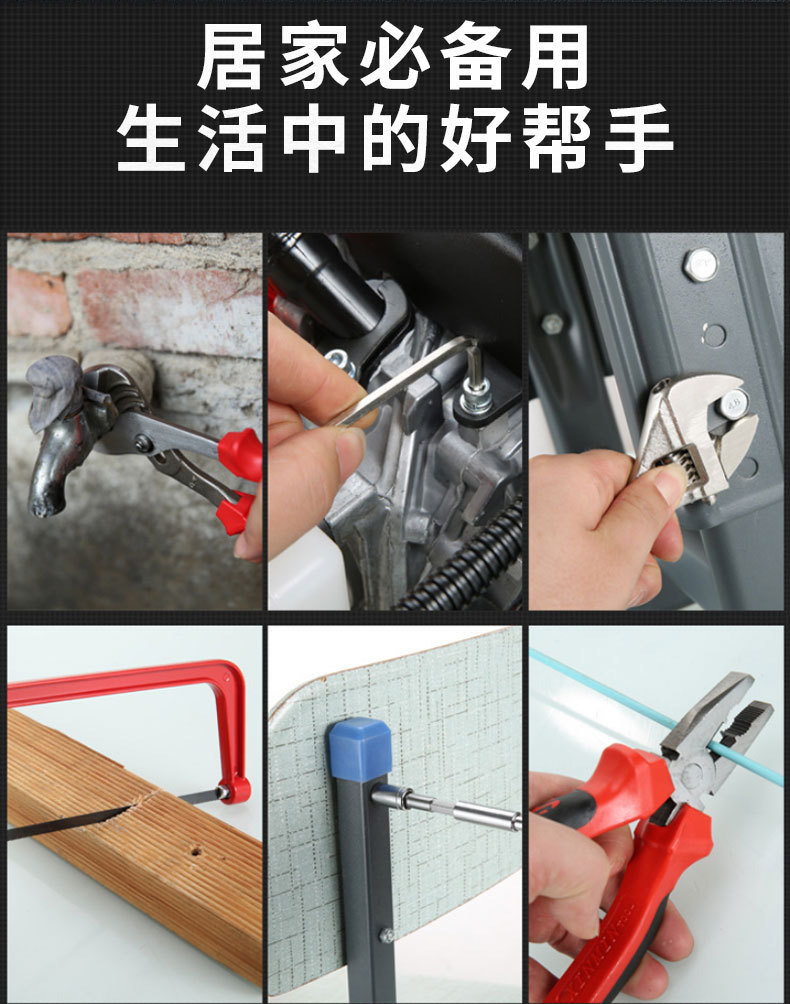 居家必备用
生活中的好帮手