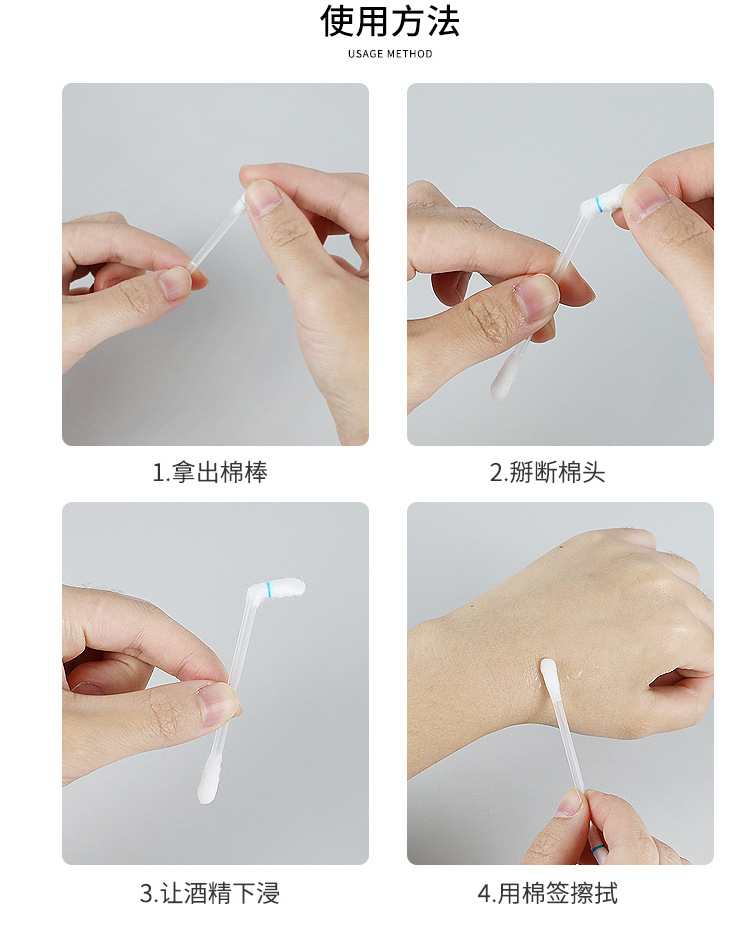 使用方法
USAGE METHOD

1.拿出棉棒

2.掰断棉头

3.让酒精下浸

4.用棉签擦拭