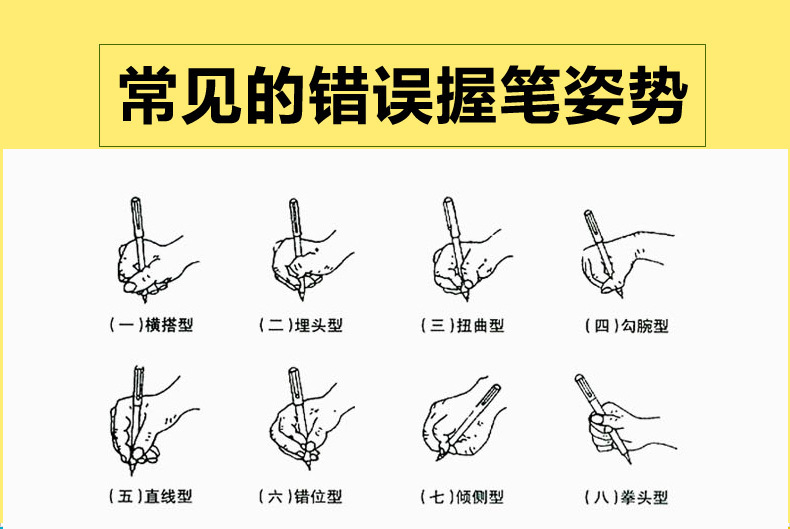 常见的错误握笔姿势

（一）横搭型

（二）埋头型

（三）扭曲型

（四）勾腕型

（五）直线型

（六）错位型

（七）倾侧型

（八）拳头型