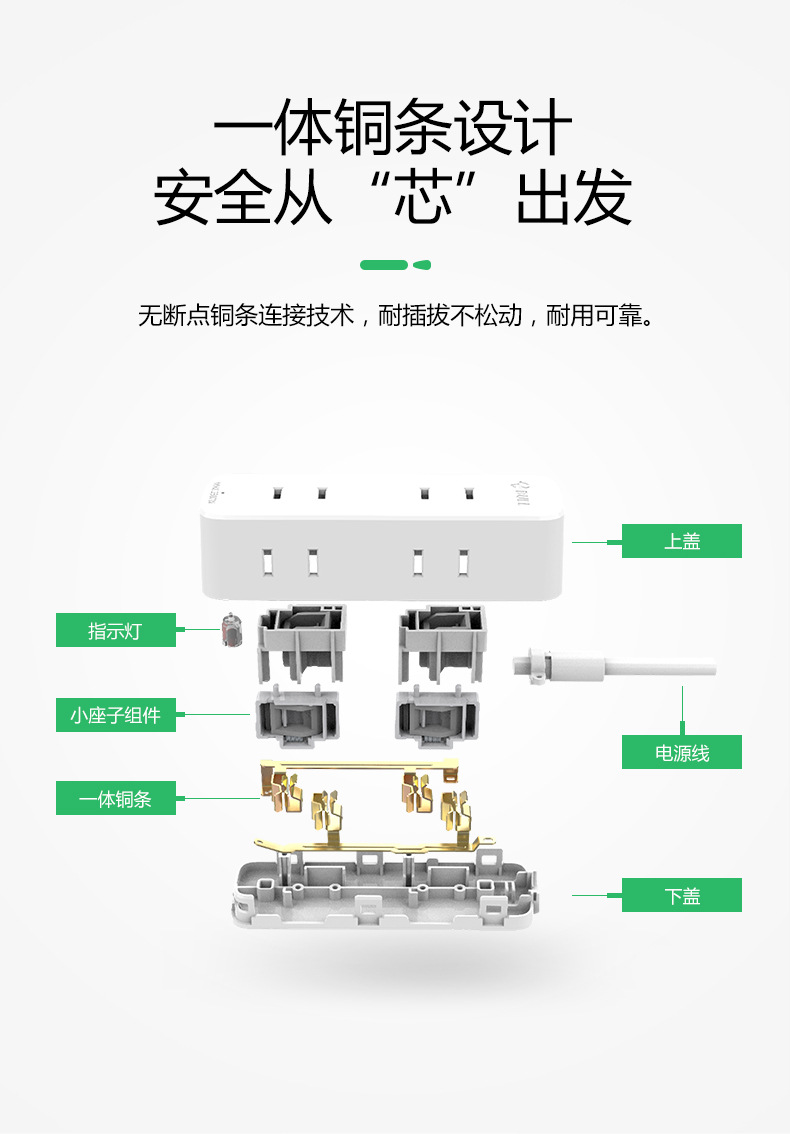 一体铜条设计
安全从“芯”出发

无断点铜条连接技术，耐插拔不松动，耐用可靠。

上盖

指示灯

小座子组件

电源线

一体铜条

下盖