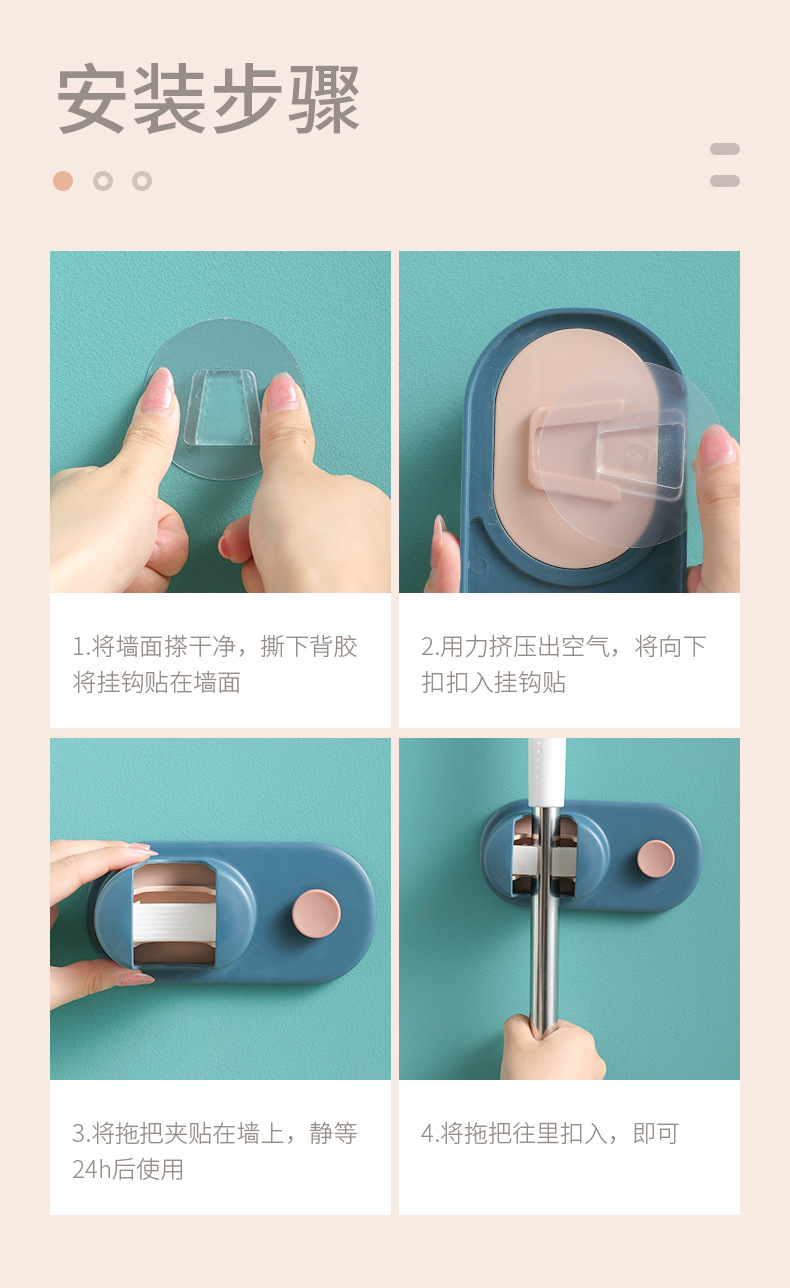 安装步骤

1.将墙面搽干净，撕下背胶将挂钩贴在墙面

2.用力挤压出空气，将向下扣扣入挂钩贴

3.将拖把夹贴在墙上，静等24h后使用

4.将拖把往里扣入，即可