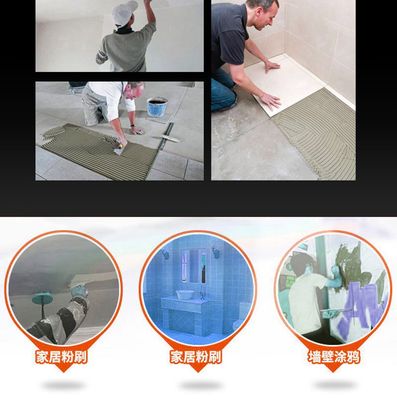 家居粉刷

家居粉刷

墙壁涂鸦