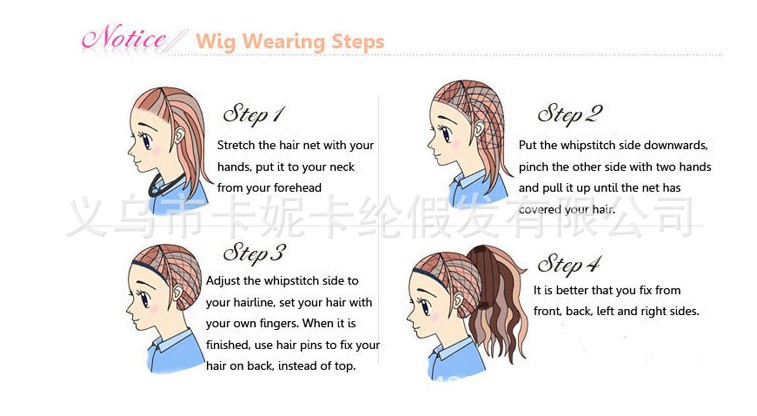 Notice Wig Wearing Steps

Step 1
Stretch the hair net with your hands, put it to your neck from your forehead

Step 2
Put the whipstitch side downwards, pinch the other side with two hands and pull it up until the net has covered your hair.

义乌市卡妮卡纶假发有限公司

Step 3
Adjust the whipstitch side to your hairline, set your hair with your own fingers. When it is finished, use hair pins to fix your hair on back, instead of top.

Step 4
It is better that you fix from front, back, left and right sides.