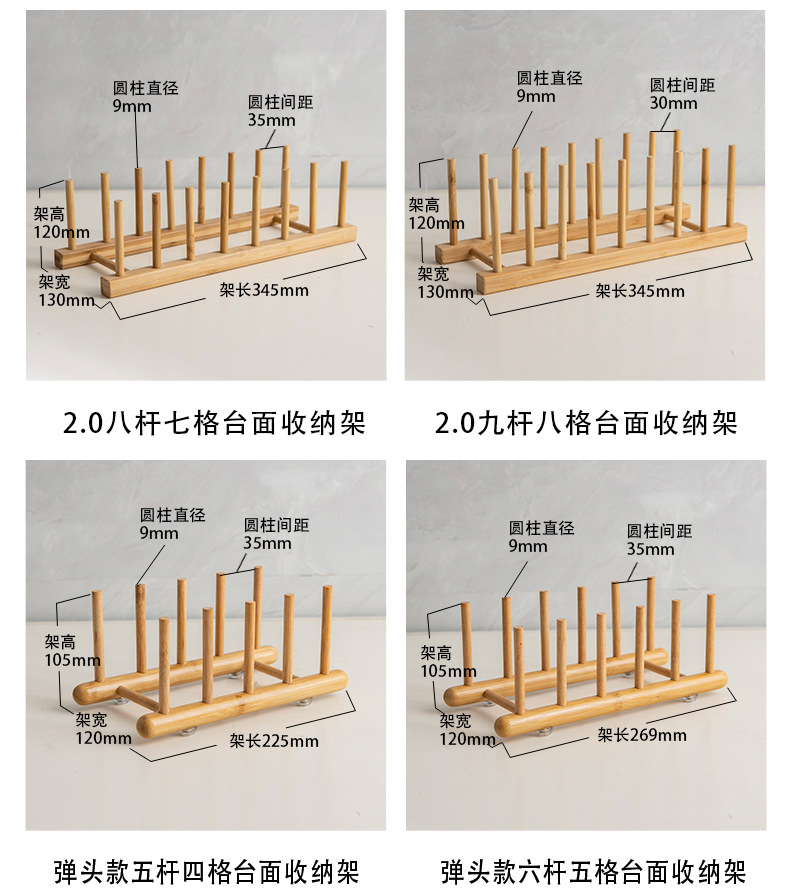 圆柱直径
9mm
圆柱间距
35mm
架高
120mm
架宽
130mm
架长345mm

2.0八杆七格台面收纳架

圆柱直径
9mm
圆柱间距
30mm
架高
120mm
架宽
130mm
架长345mm

2.0九杆八格台面收纳架

圆柱直径
9mm
圆柱间距
35mm
架高
105mm
架宽
120mm
架长225mm

弹头款五杆四格台面收纳架

圆柱直径
9mm
圆柱间距
35mm
架高
105mm
架宽
120mm
架长269mm

弹头款六杆五格台面收纳架