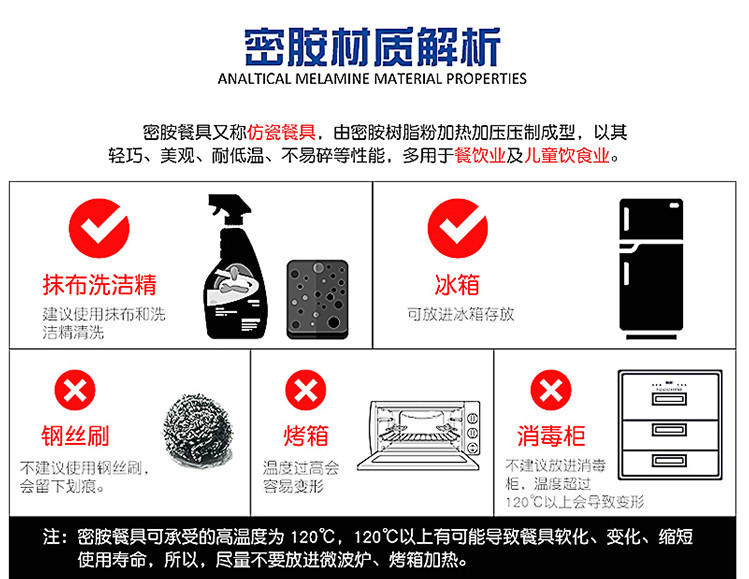 密胺材质解析
ANALTICAL MELAMINE MATERIAL PROPERTIES

密胺餐具又称仿瓷餐具，由密胺树脂粉加热加压压制成型，以其轻巧、美观、耐低温、不易碎等性能，多用于餐饮业及儿童饮食业。

抹布洗洁精
建议使用抹布和洗洁精清洗

冰箱
可放进冰箱存放

钢丝刷
不建议使用钢丝刷，会留下划痕。

烤箱
温度过高会容易变形

消毒柜
不建议放进消毒柜，温度超过120℃以上会导致变形

注：密胺餐具可承受的高温度为 120℃，120℃以上有可能导致餐具软化、变化、缩短使用寿命，所以，尽量不要放进微波炉、烤箱加热。