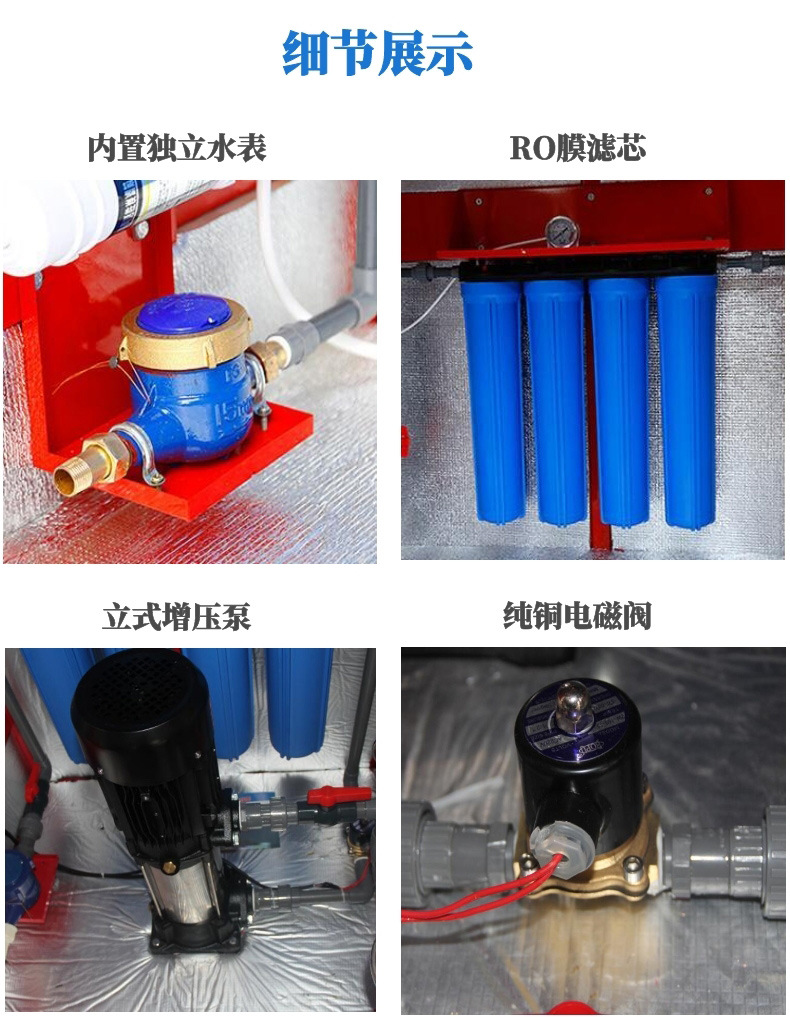 细节展示

内置独立水表

RO膜滤芯

立式增压泵

纯铜电磁阀