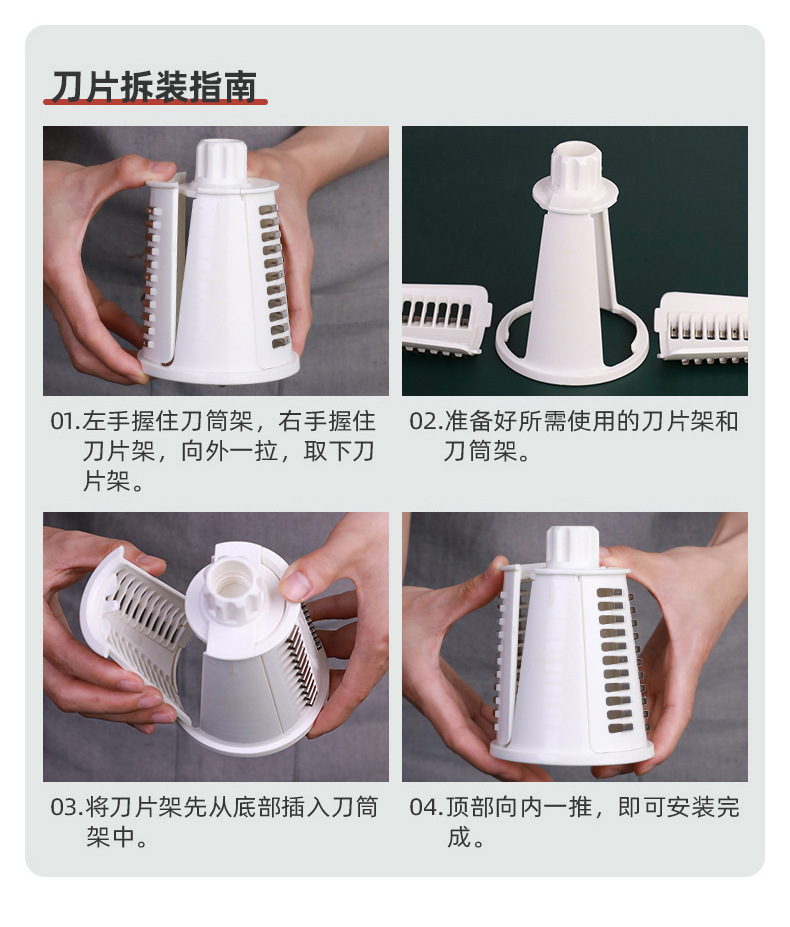 刀片拆装指南

01.左手握住刀筒架，右手握住刀片架，向外一拉，取下刀片架。

02.准备好所需使用的刀片架和刀筒架。

03.将刀片架先从底部插入刀筒架中。

04.顶部向内一推，即可安装完成。