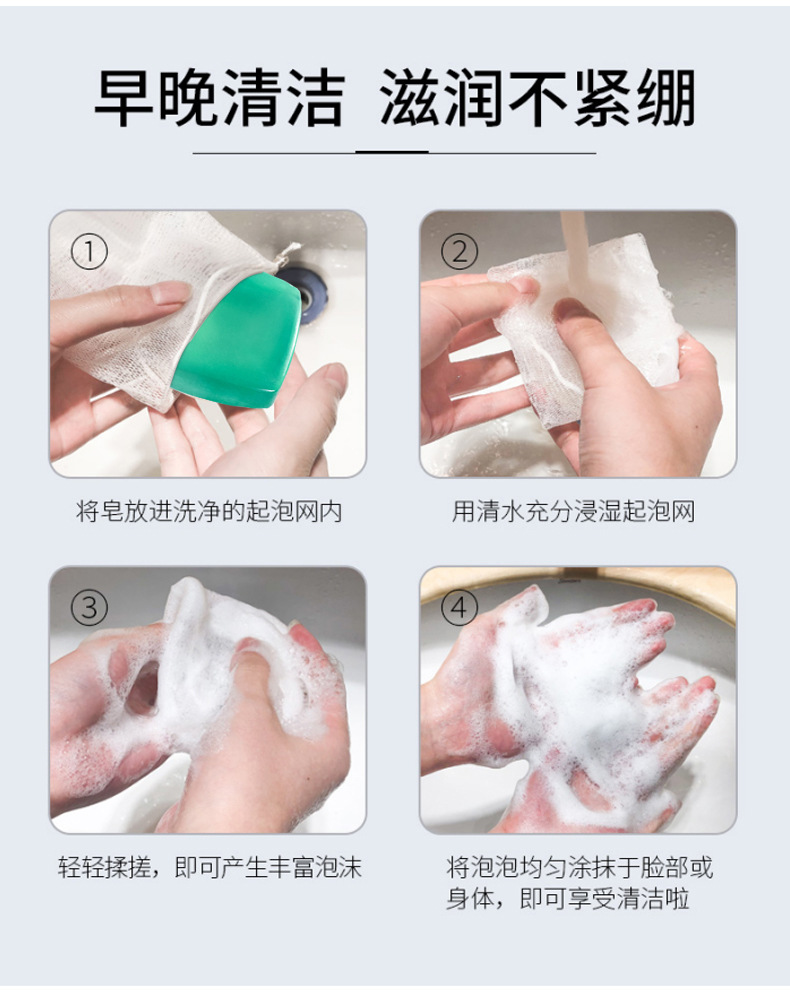 早晚清洁 滋润不紧绷

①

将皂放进洗净的起泡网内

②

用清水充分浸湿起泡网

③

轻轻揉搓，即可产生丰富泡沫

④

将泡泡均匀涂抹于脸部或身体，即可享受清洁啦