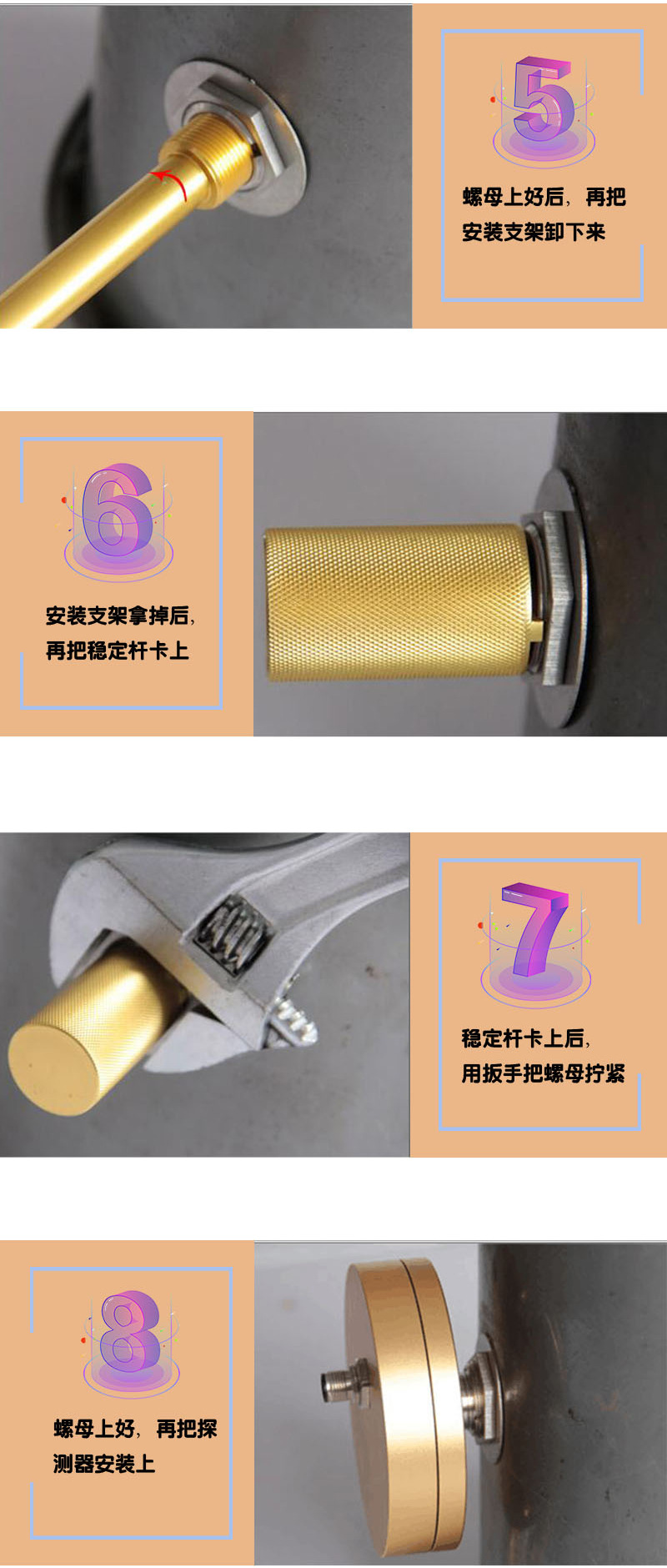 5

螺母上好后，再把安装支架卸下来

6

安装支架拿掉后，再把稳定杆卡上

7

稳定杆卡上后，用扳手把螺母拧紧

8

螺母上好，再把探测器安装上