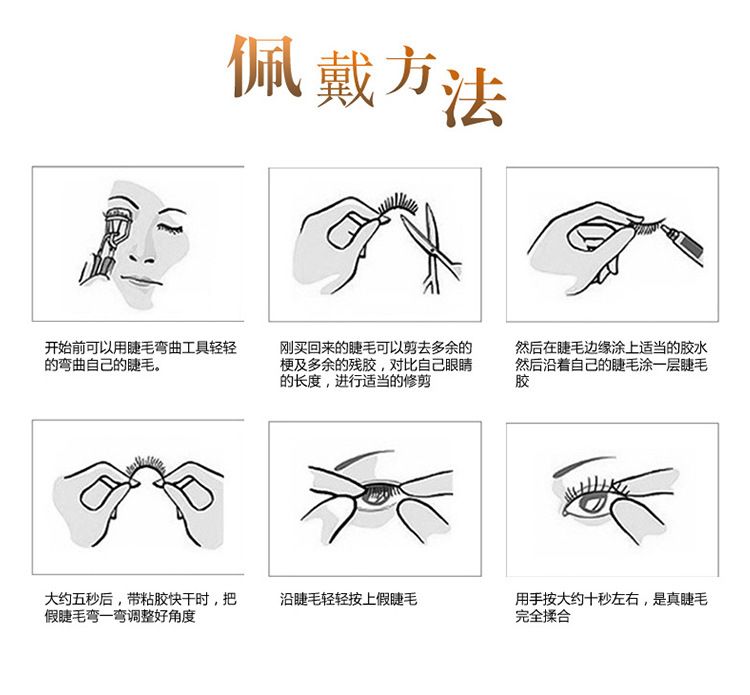 佩戴方法

开始前可以用睫毛弯曲工具轻轻的弯曲自己的睫毛。

刚买回来的睫毛可以剪去多余的梗及多余的残胶，对比自己眼睛的长度，进行适当的修剪

然后在睫毛边缘涂上适当的胶水然后沿着自己的睫毛涂一层睫毛胶

大约五秒后，带粘胶快干时，把假睫毛弯一弯调整好角度

沿睫毛轻轻按上假睫毛

用手按大约十秒左右，是真睫毛完全揉合