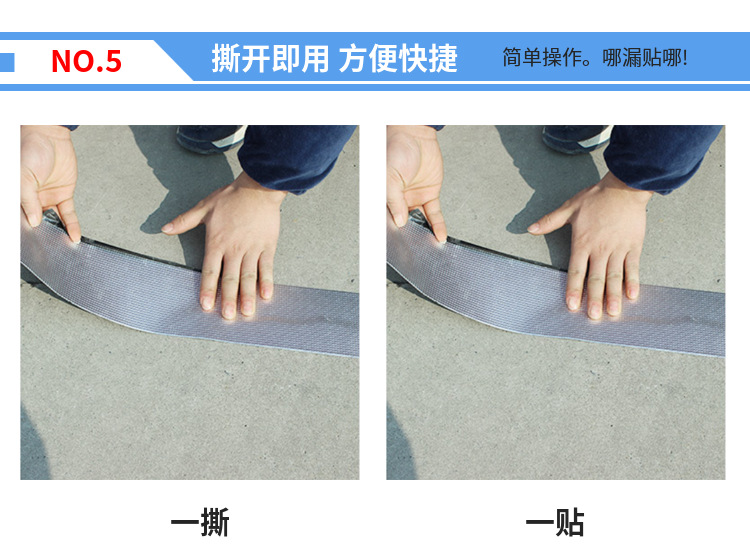 NO.5 撕开即用 方便快捷 简单操作。哪漏贴哪!

一撕

一贴