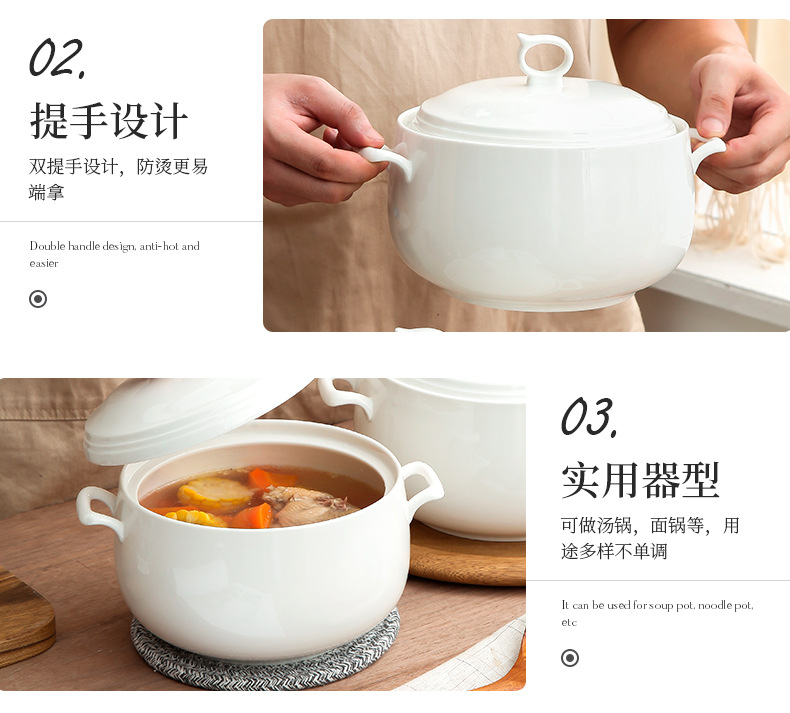 02.

提手设计

双提手设计，防烫更易端拿

Double handle design, anti-hot and easier

03.

实用器型

可做汤锅，面锅等，用途多样不单调

It can be used for soup pot, noodle pot, etc