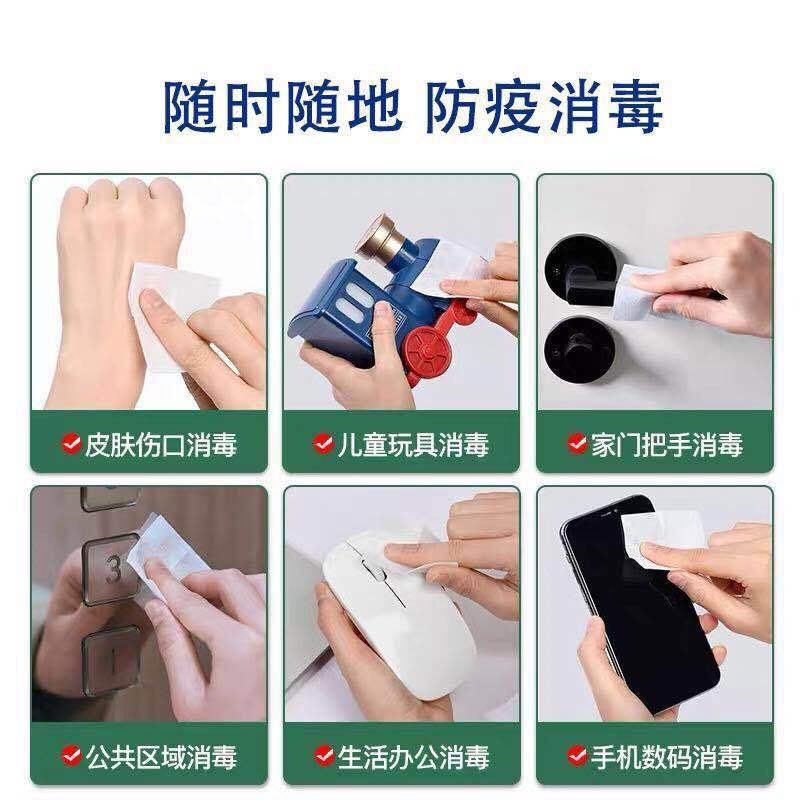 随时随地 防疫消毒

皮肤伤口消毒

儿童玩具消毒

家门把手消毒

3

1

公共区域消毒

生活办公消毒

手机数码消毒