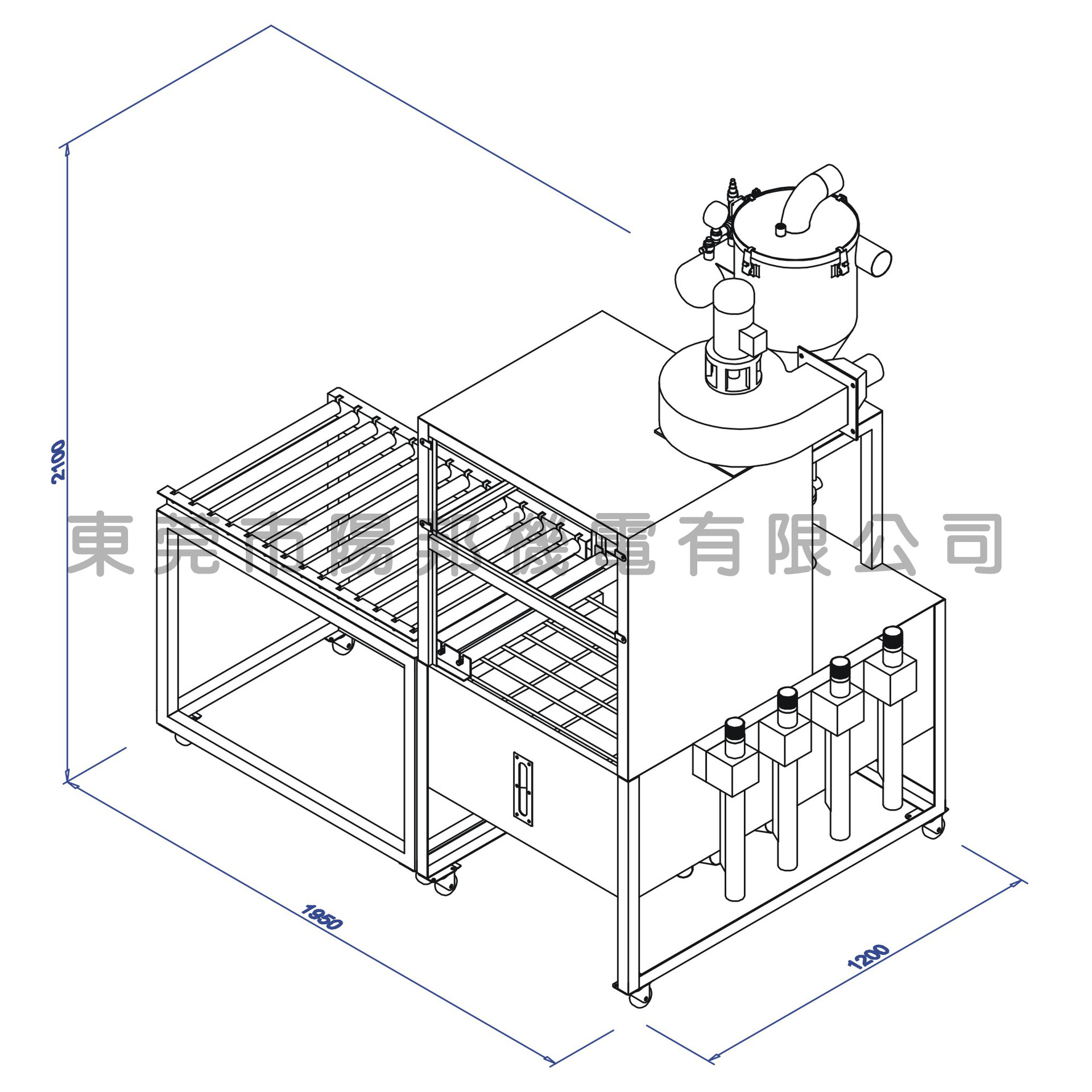 2100

東莞市陽邦機電有限公司

1950

1200