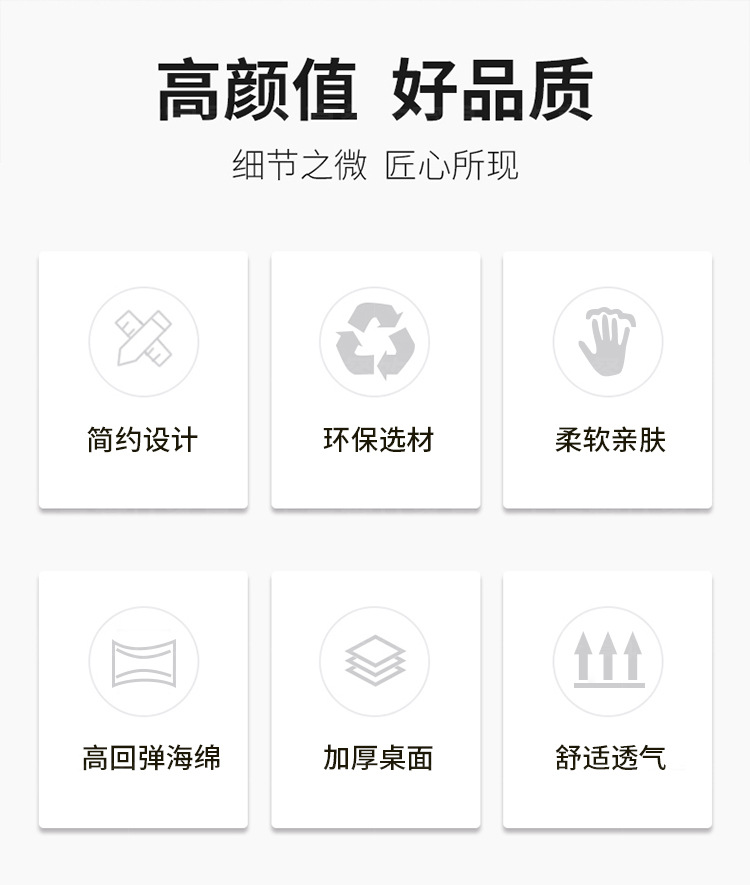 高颜值 好品质

细节之微 匠心所现

简约设计

环保选材

柔软亲肤

高回弹海绵

加厚桌面

舒适透气