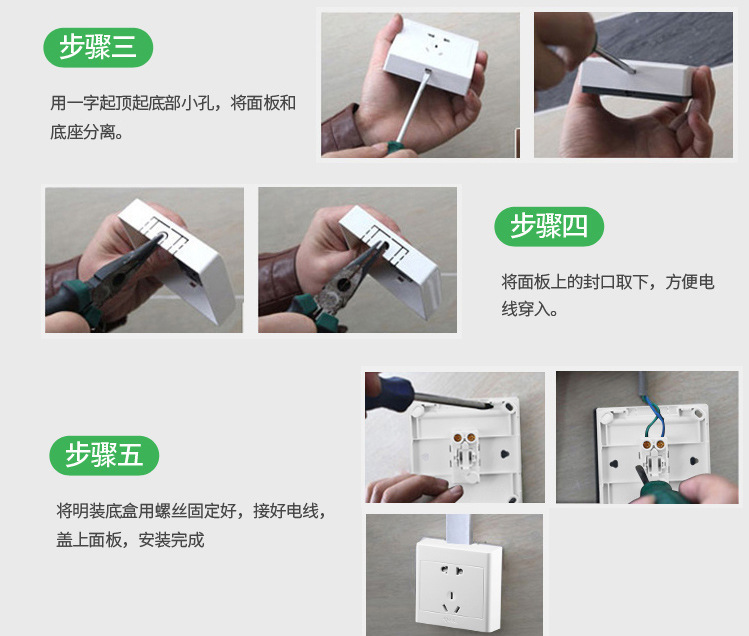 步骤三

用一字起顶起底部小孔，将面板和底座分离。

步骤四

将面板上的封口取下，方便电线穿入。

步骤五

将明装底盒用螺丝固定好，接好电线，盖上面板，安装完成