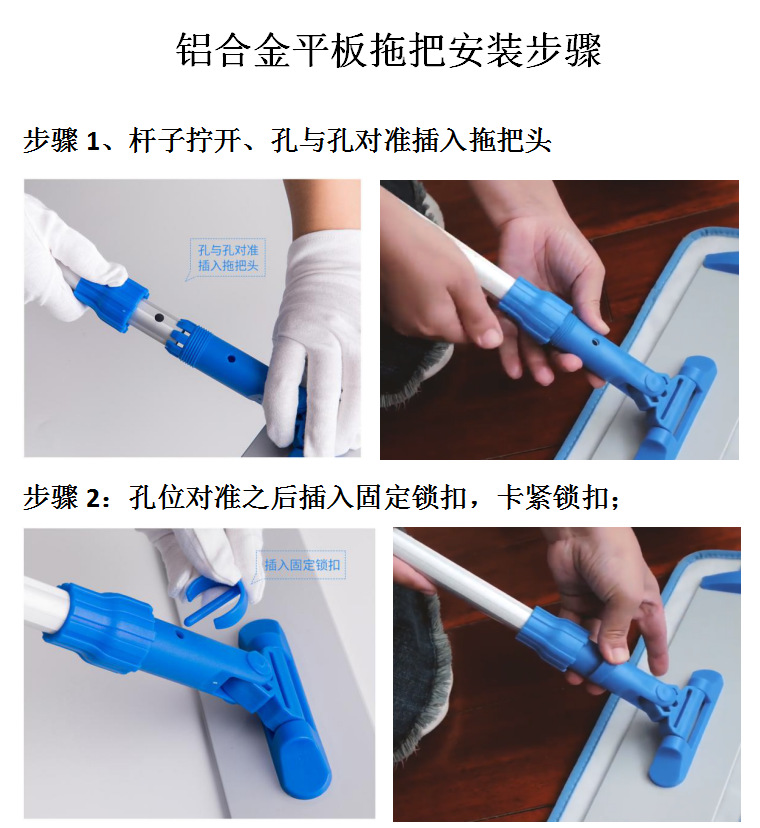 铝合金平板拖把安装步骤

步骤 1、杆子拧开、孔与孔对准插入拖把头

孔与孔对准
插入拖把头

步骤 2：孔位对准之后插入固定锁扣，卡紧锁扣；

插入固定锁扣