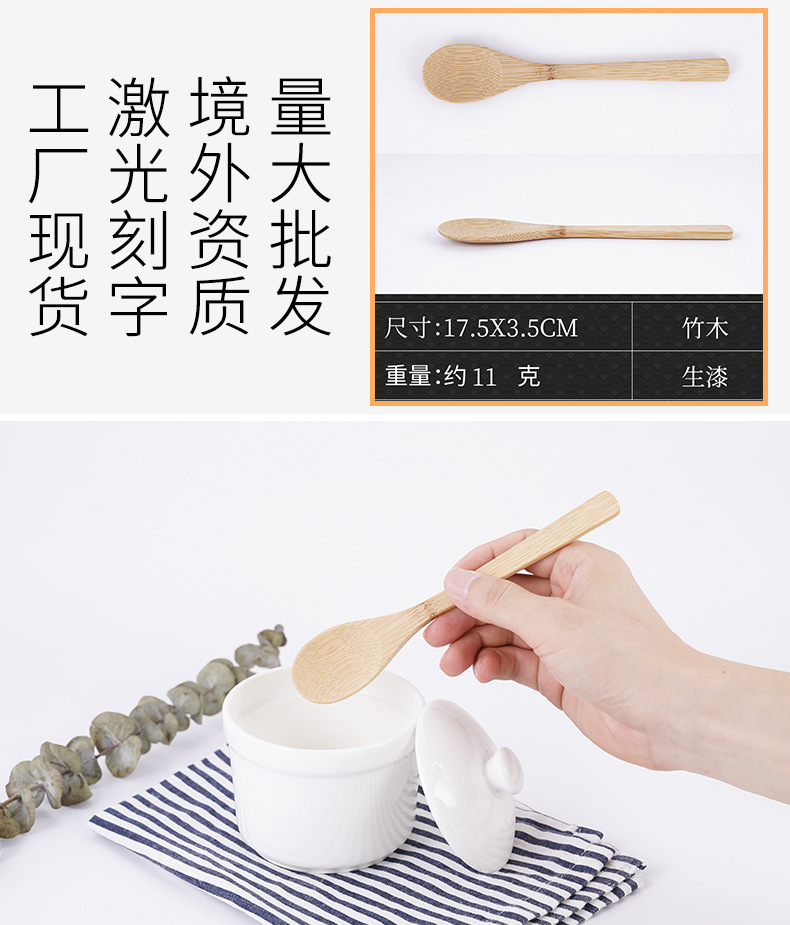 工厂现货 激光刻字 境外资质 量大批发

| 尺寸:17.5X3.5CM | 竹木 |
|---|---|
| 重量:约 11 克 | 生漆 |