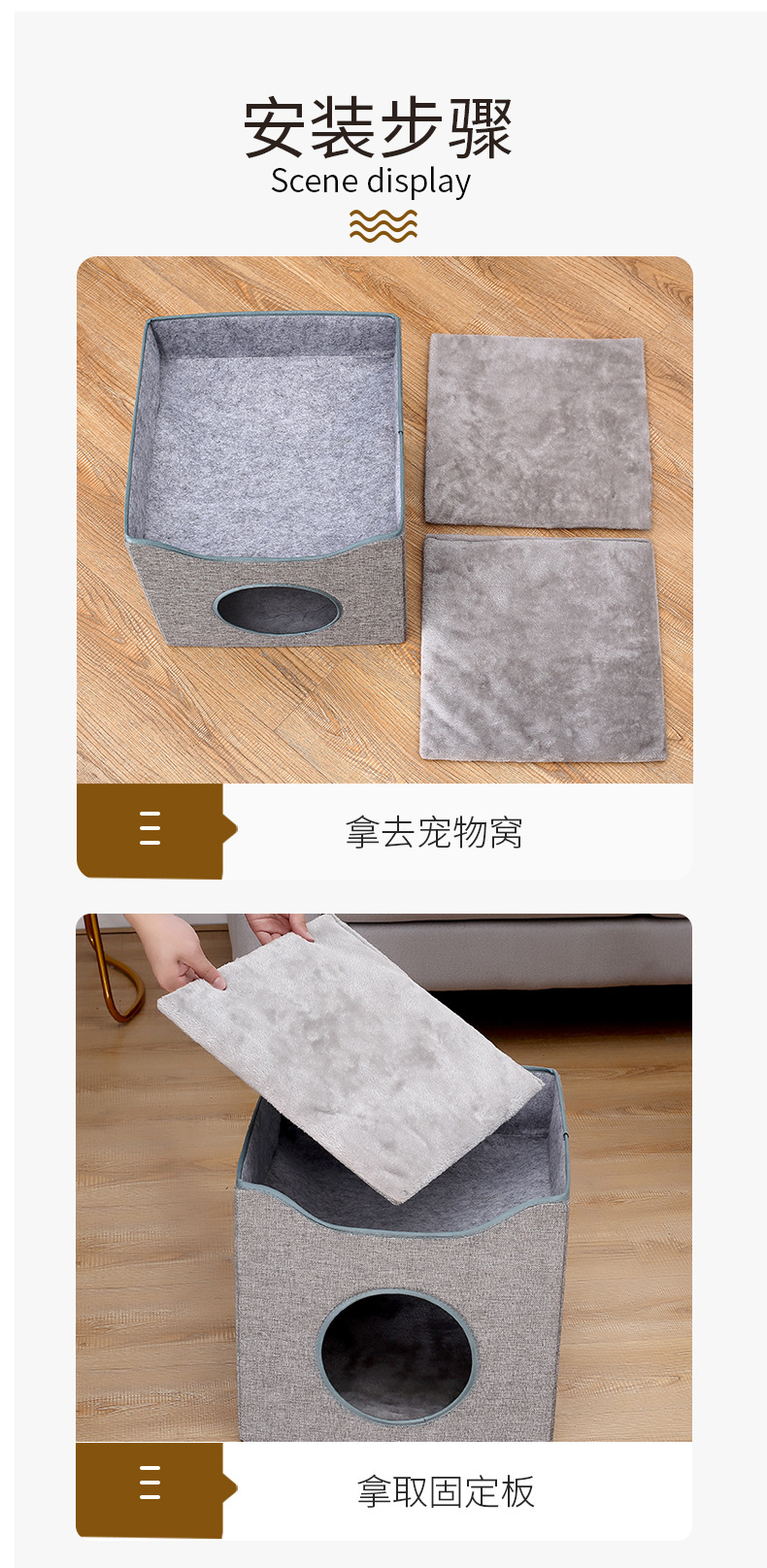 安装步骤
Scene display

三

拿去宠物窝

三

拿取固定板