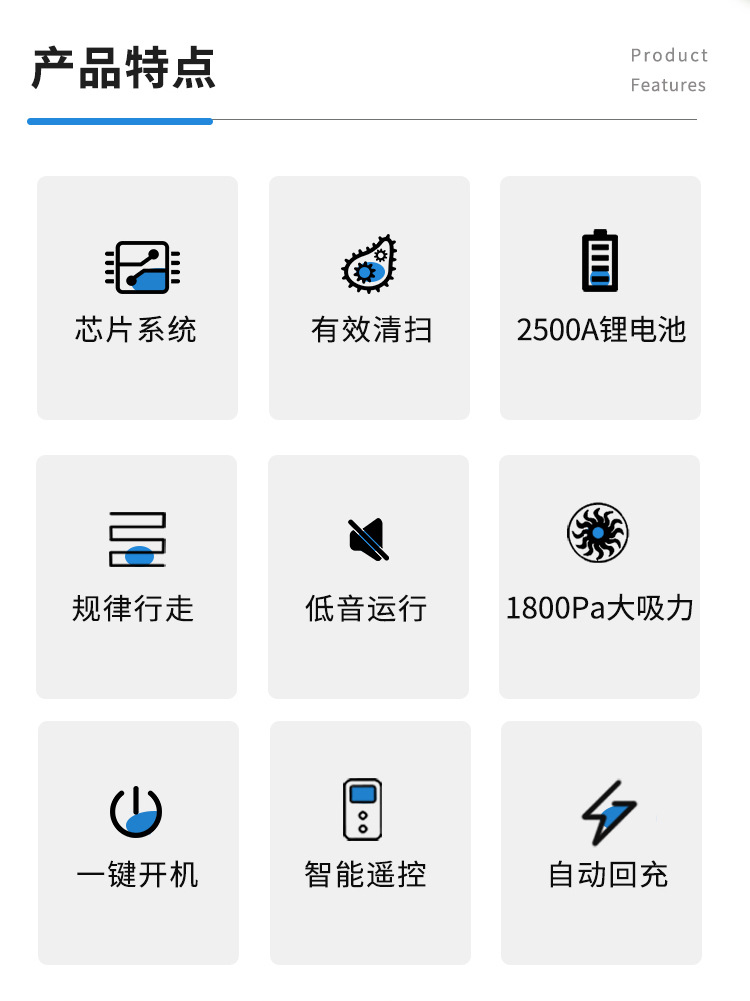 产品特点

Product
Features

芯片系统

有效清扫

2500A锂电池

规律行走

低音运行

1800Pa大吸力

一键开机

智能遥控

自动回充