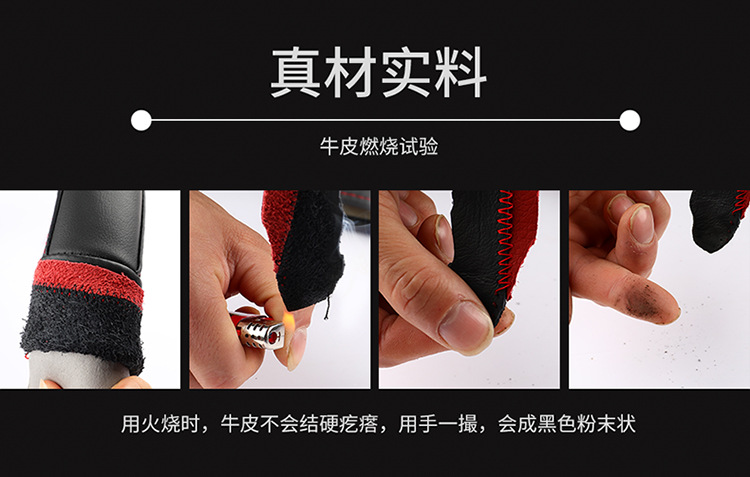 真材实料

牛皮燃烧试验

用火烧时，牛皮不会结硬疙瘩，用手一撮，会成黑色粉末状