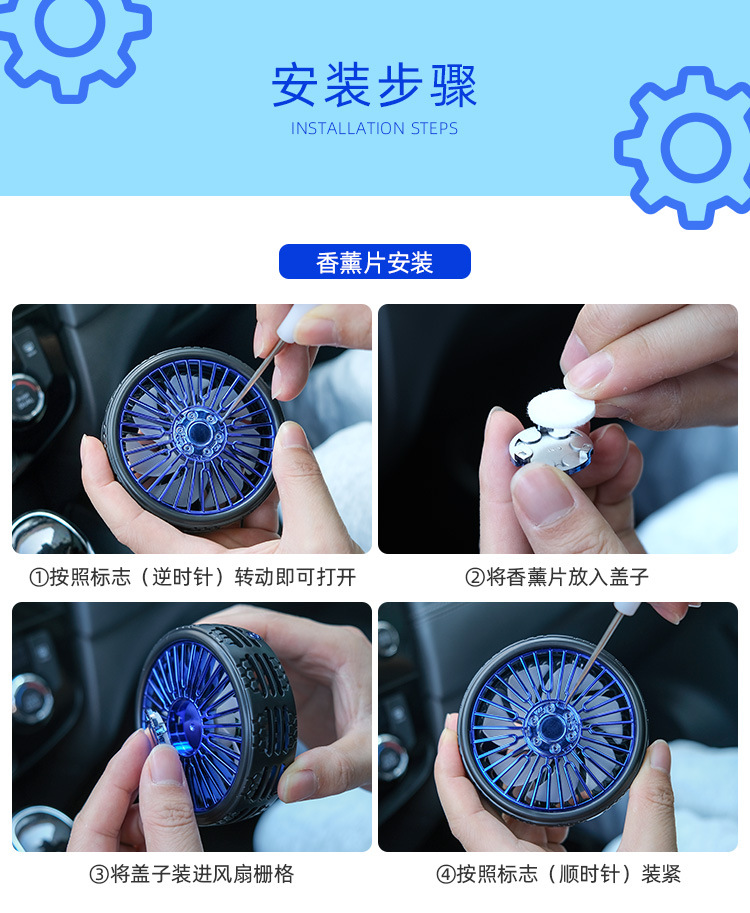 安装步骤
INSTALLATION STEPS

香薰片安装

①按照标志（逆时针）转动即可打开

②将香薰片放入盖子

③将盖子装进风扇栅格

④按照标志（顺时针）装紧