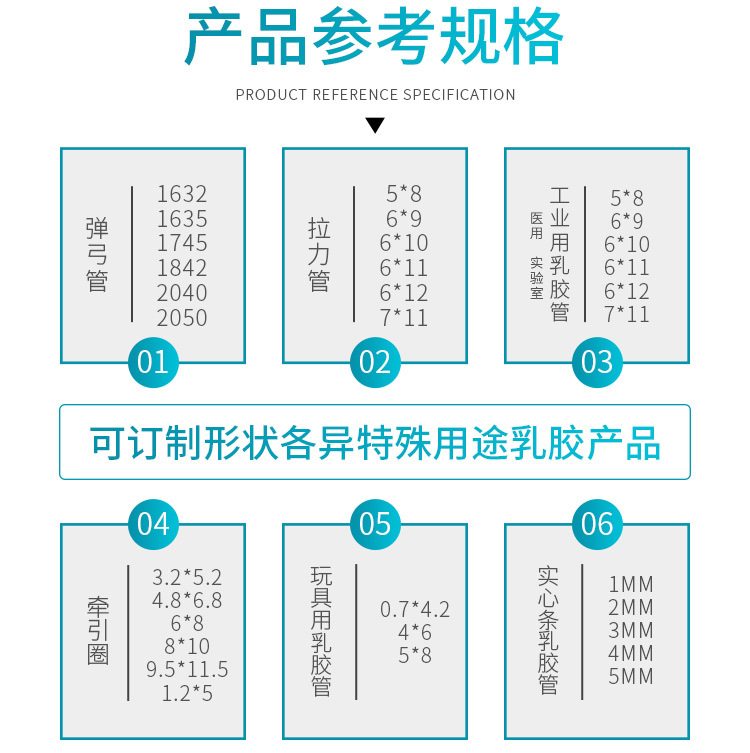 产品参考规格

PRODUCT REFERENCE SPECIFICATION

弹弓管

1632
1635
1745
1842
2040
2050

01

拉力管

5*8
6*9
6*10
6*11
6*12
7*11

02

医用 实验室
工业用乳胶管

5*8
6*9
6*10
6*11
6*12
7*11

03

可订制形状各异特殊用途乳胶产品

04

牵引圈

3.2*5.2
4.8*6.8
6*8
8*10
9.5*11.5
1.2*5

05

玩具用乳胶管

0.7*4.2
4*6
5*8

06

实心条乳胶管

1MM
2MM
3MM
4MM
5MM