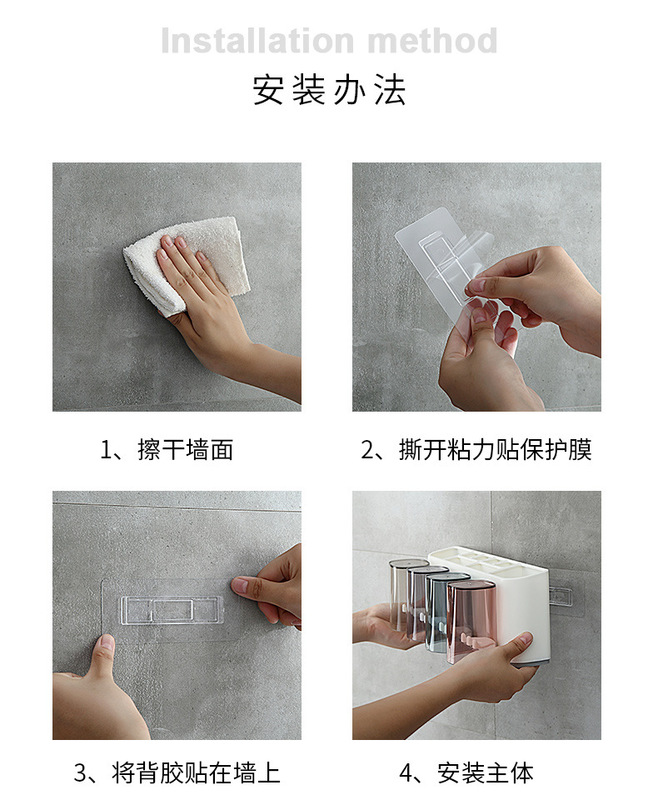 Installation method
安装办法

1、擦干墙面

2、撕开粘力贴保护膜

3、将背胶贴在墙上

4、安装主体