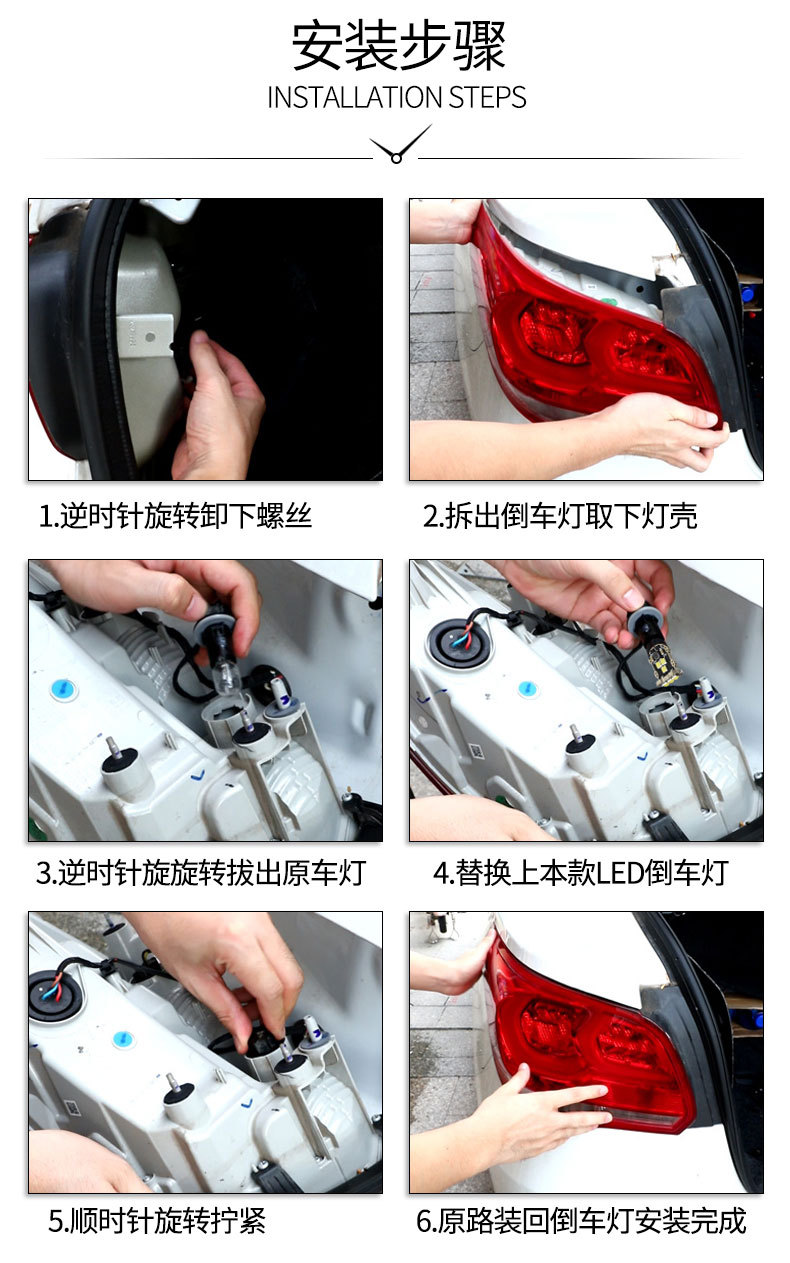 安装步骤
INSTALLATION STEPS

1.逆时针旋转卸下螺丝

2.拆出倒车灯取下灯壳

3.逆时针旋旋转拔出原车灯

4.替换上本款LED倒车灯

5.顺时针旋转拧紧

6.原路装回倒车灯安装完成