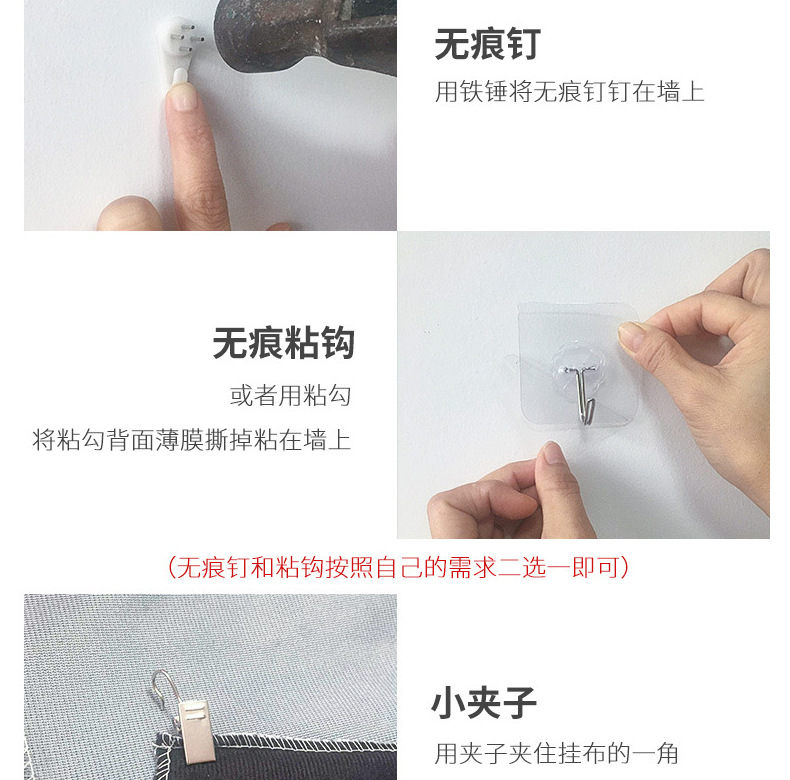 无痕钉

用铁锤将无痕钉钉在墙上

无痕粘钩

或者用粘勾
将粘勾背面薄膜撕掉粘在墙上

（无痕钉和粘钩按照自己的需求二选一即可）

小夹子

用夹子夹住挂布的一角