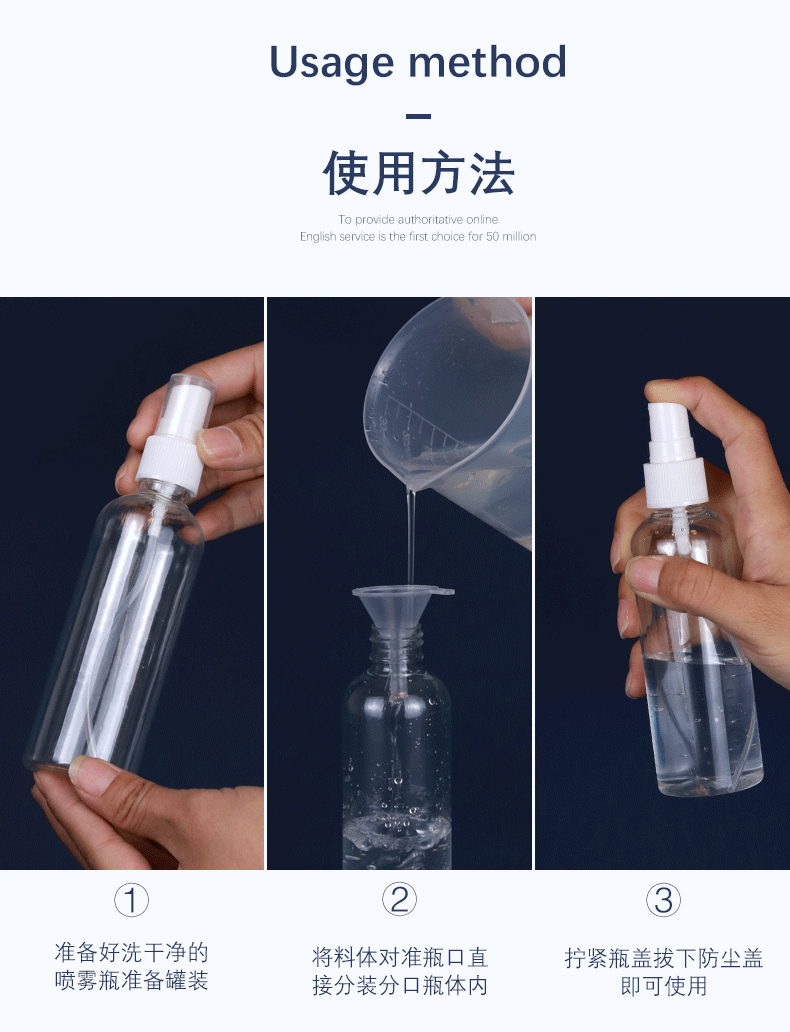 Usage method

使用方法

To provide authoritative online English service is the first choice for 50 million

①

准备好洗干净的喷雾瓶准备罐装

②

将料体对准瓶口直接分装分口瓶体内

③

拧紧瓶盖拔下防尘盖即可使用