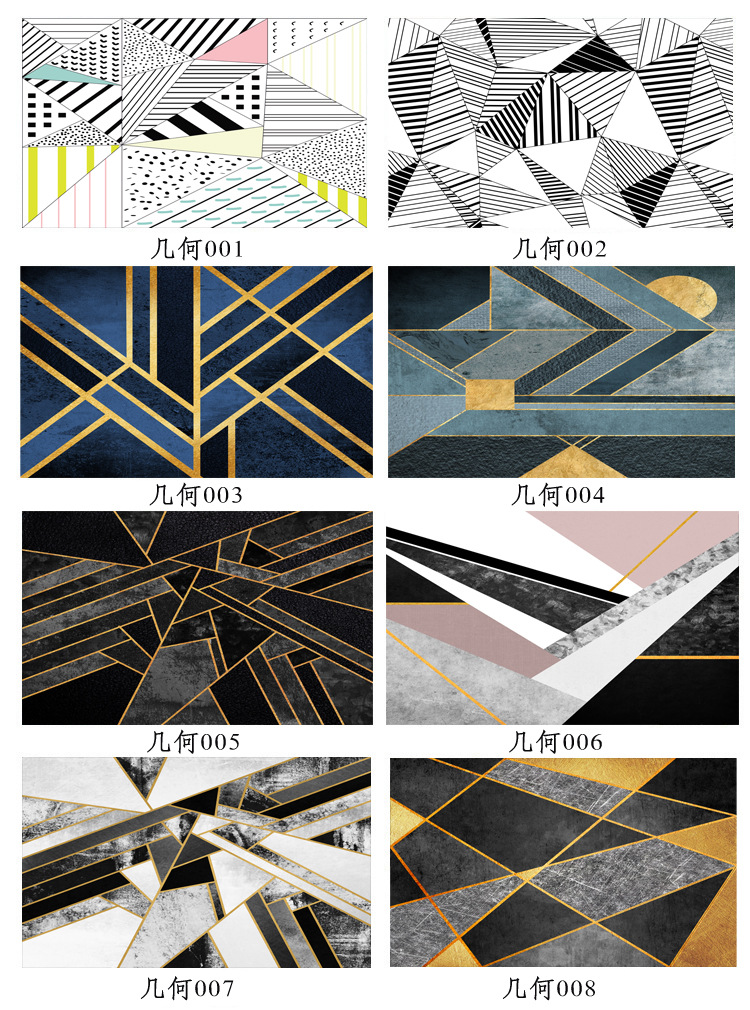 几何001

几何002

几何003

几何004

几何005

几何006

几何007

几何008