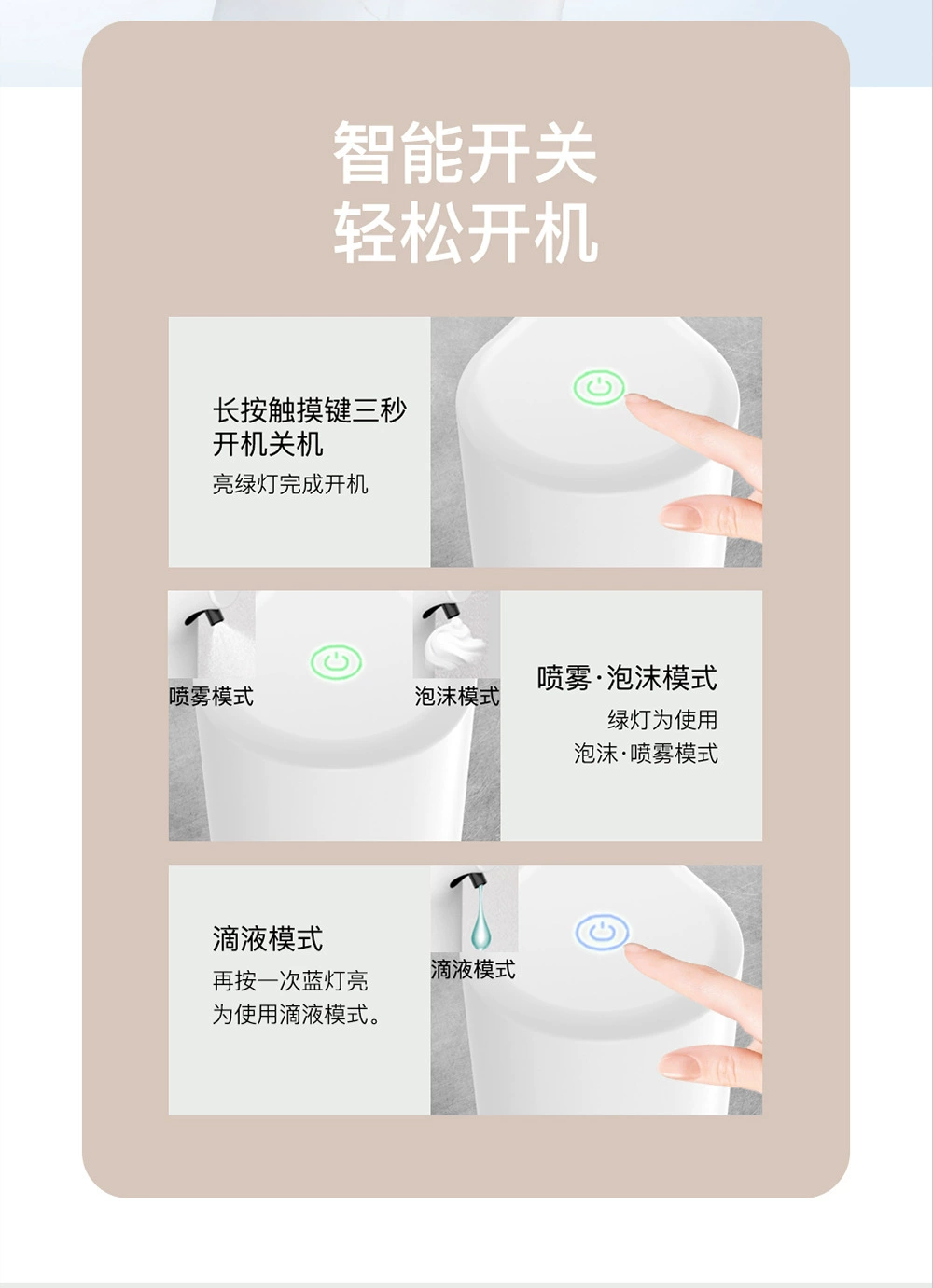 智能开关
轻松开机

长按触摸键三秒
开机关机
亮绿灯完成开机

喷雾模式

泡沫模式

喷雾·泡沫模式
绿灯为使用
泡沫·喷雾模式

滴液模式
再按一次蓝灯亮
为使用滴液模式。

滴液模式