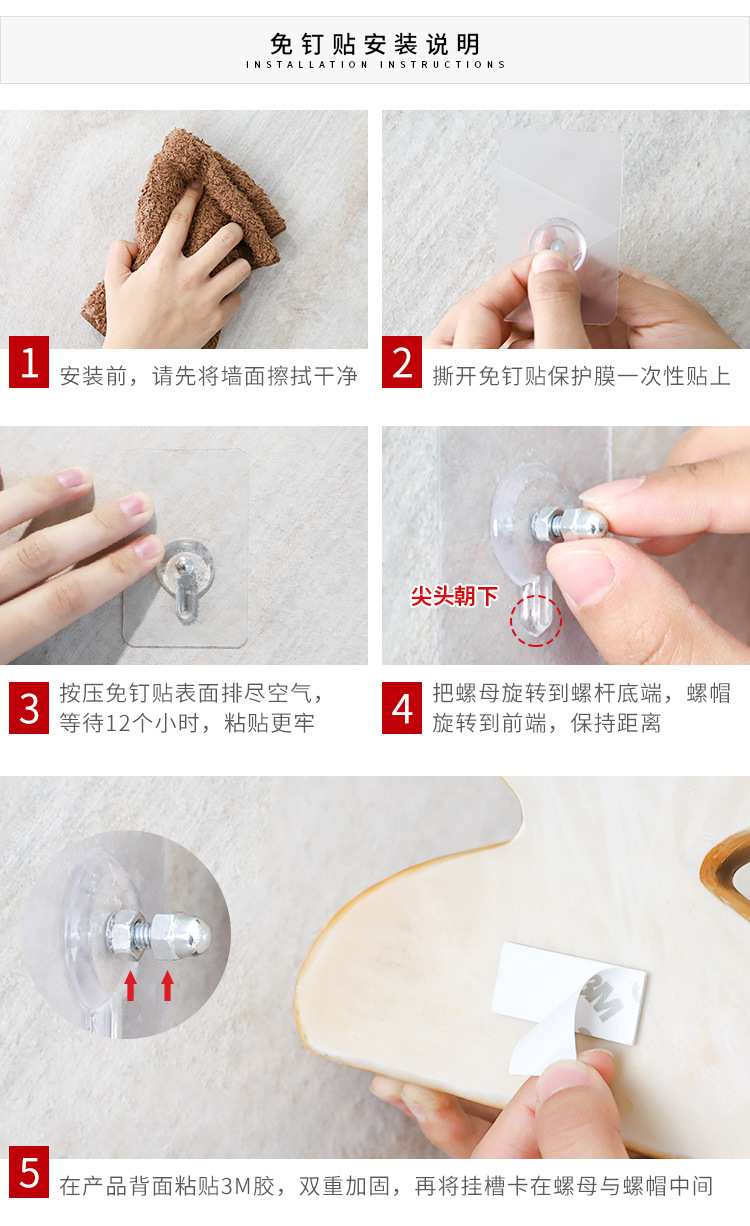 免钉贴安装说明
INSTALLATION INSTRUCTIONS

1 安装前，请先将墙面擦拭干净

2 撕开免钉贴保护膜一次性贴上

3 按压免钉贴表面排尽空气，等待12个小时，粘贴更牢

尖头朝下

4 把螺母旋转到螺杆底端，螺帽旋转到前端，保持距离

3M

5 在产品背面粘贴3M胶，双重加固，再将挂槽卡在螺母与螺帽中间