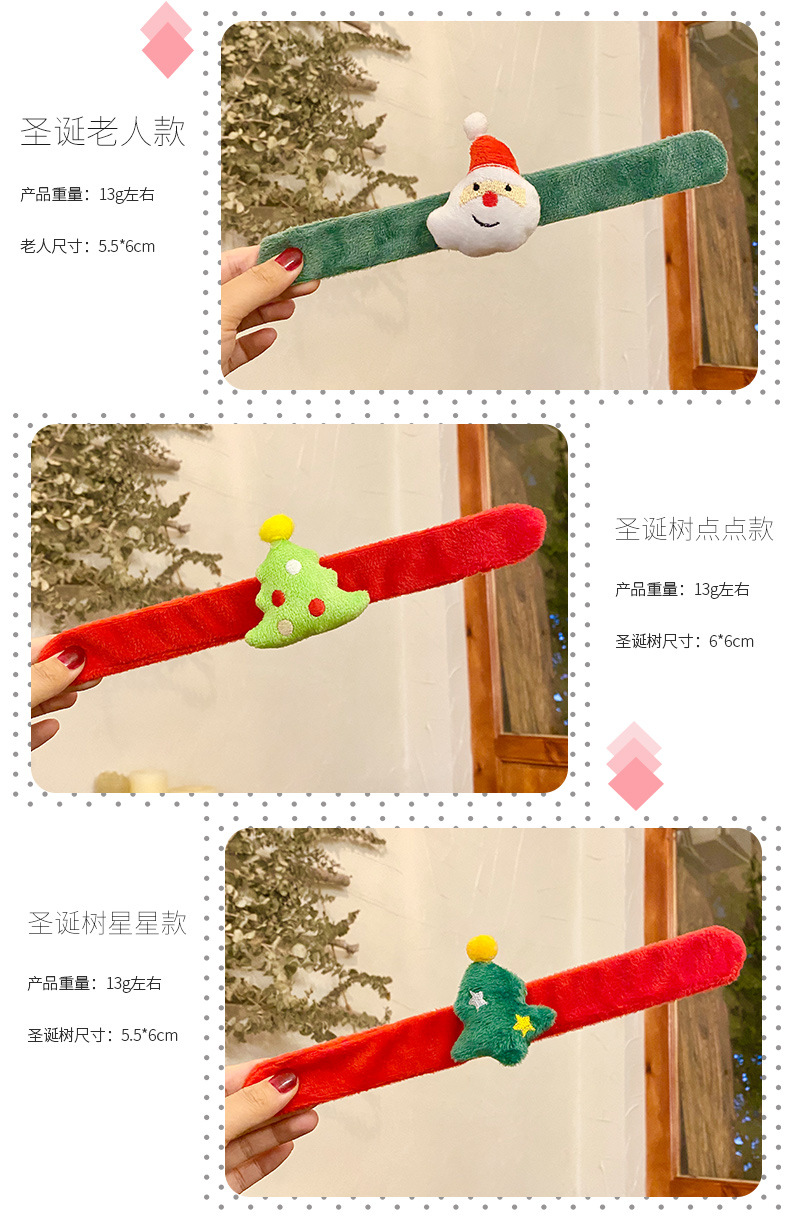 圣诞老人款

产品重量：13g左右

老人尺寸：5.5*6cm

圣诞树点点款

产品重量：13g左右

圣诞树尺寸：6*6cm

圣诞树星星款

产品重量：13g左右

圣诞树尺寸：5.5*6cm